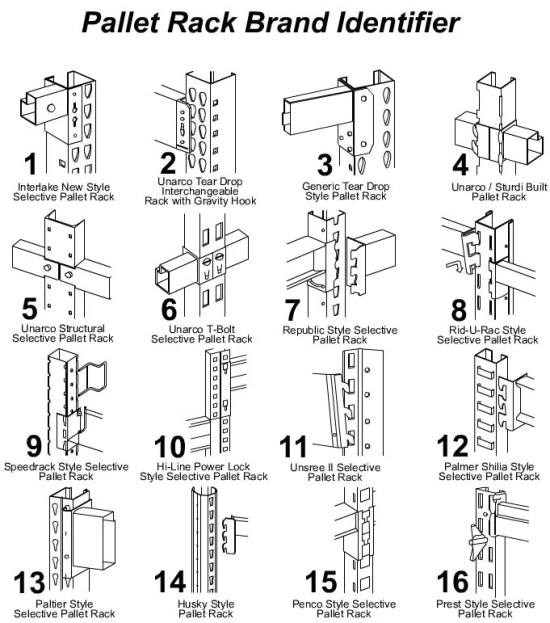 Pallet Rack Brand Identifier

1
Interlake New Style Selective Pallet Rack

2
Unarco Tear Drop Interchangeable Rack with Gravity Hook

3
Generic Tear Drop Style Pallet Rack

4
Unarco / Sturdi Built Pallet Rack

5
Unarco Structural Selective Pallet Rack

6
Unarco T-Bolt Selective Pallet Rack

7
Republic Style Selective Pallet Rack

8
Rid-U-Rac Style Selective Pallet Rack

9
Speedrack Style Selective Pallet Rack

10
Hi-Line Power Lock Style Selective Pallet Rack

11
Unsree II Selective Pallet Rack

12
Palmer Shilia Style Selective Pallet Rack

13
Paltier Style Selective Pallet Rack

14
Husky Style Pallet Rack

15
Penco Style Selective Pallet Rack

16
Prest Style Selective Pallet Rack