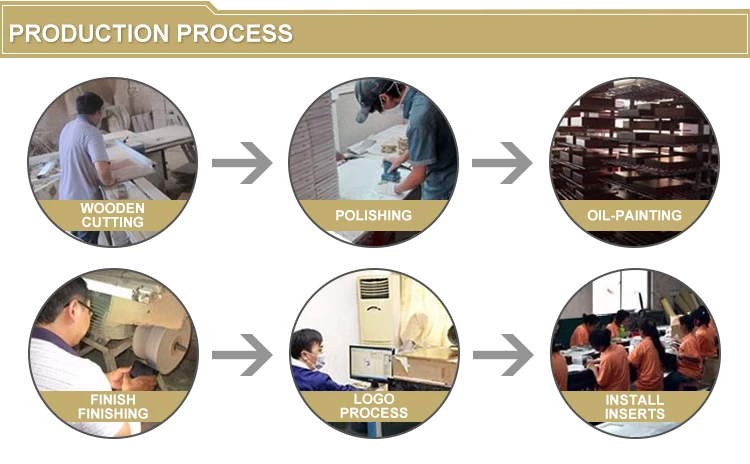 PRODUCTION PROCESS

WOODEN CUTTING

POLISHING

OIL-PAINTING

FINISH FINISHING

LOGO PROCESS

INSTALL INSERTS