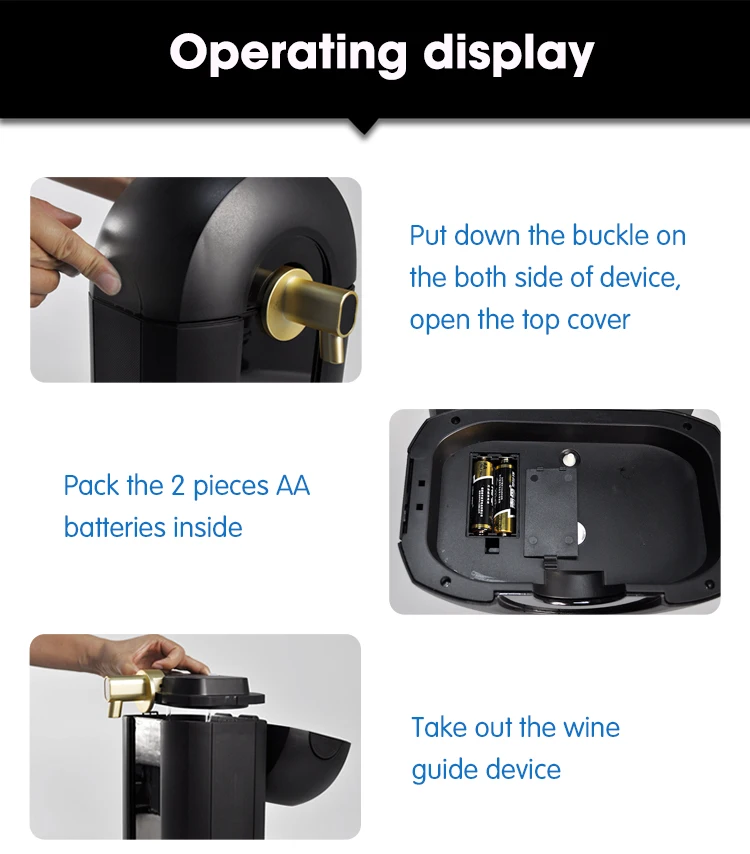 Operating display

Put down the buckle on the both side of device, open the top cover

Pack the 2 pieces AA batteries inside

Take out the wine guide device