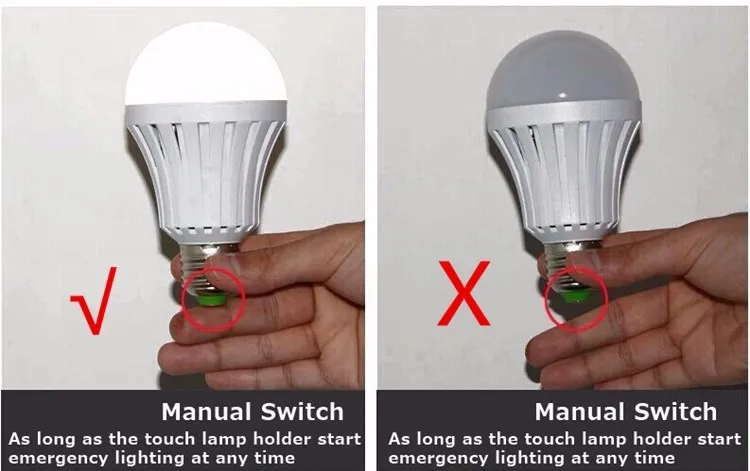 √

Manual Switch

As long as the touch lamp holder start emergency lighting at any time

X

Manual Switch

As long as the touch lamp holder start emergency lighting at any time