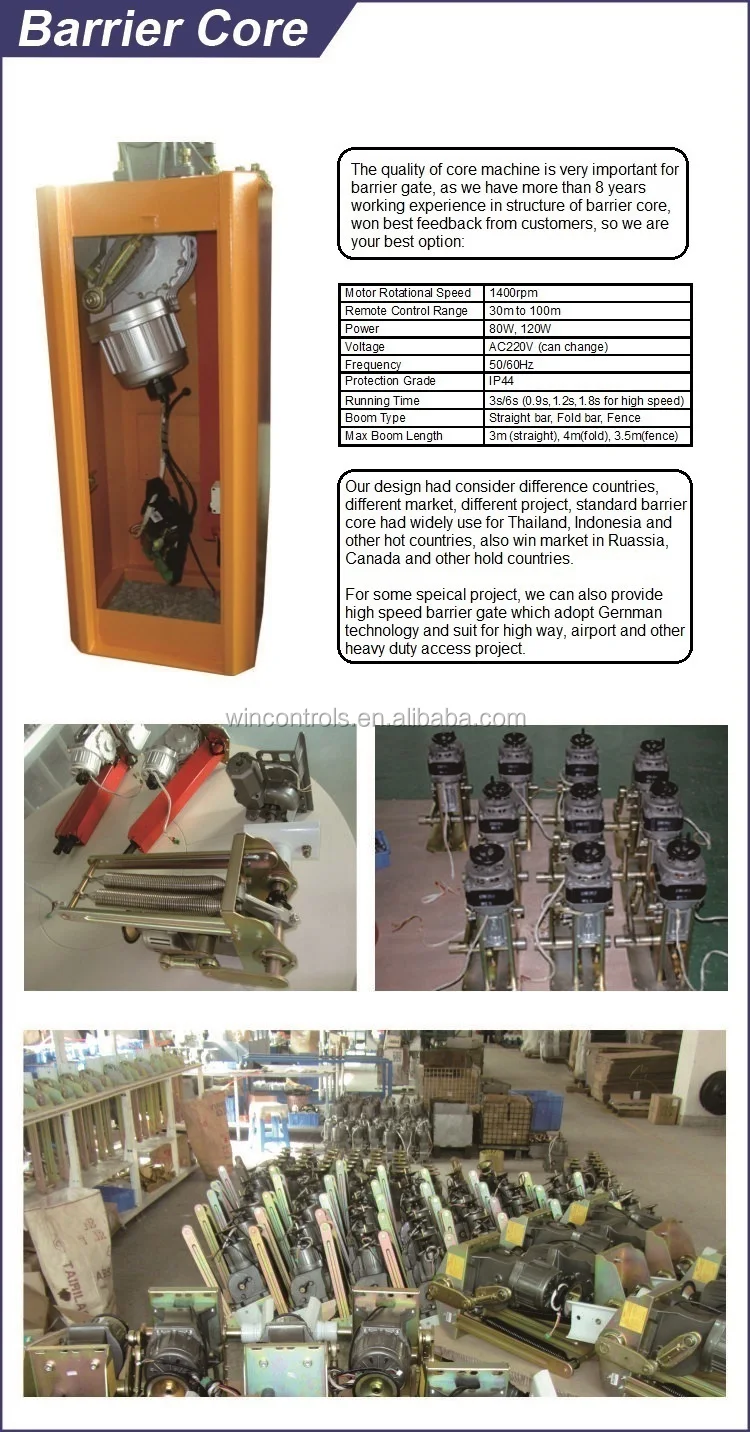 Barrier Core

The quality of core machine is very important for barrier gate, as we have more than 8 years working experience in structure of barrier core, won best feedback from customers, so we are your best option:

| Motor Rotational Speed | 1400rpm |
|---|---|
| Remote Control Range | 30m to 100m |
| Power | 80W, 120W |
| Voltage | AC220V (can change) |
| Frequency | 50/60Hz |
| Protection Grade | IP44 |
| Running Time | 3s/6s (0.9s,1.2s,1.8s for high speed) |
| Boom Type | Straight bar, Fold bar, Fence |
| Max Boom Length | 3m (straight), 4m(fold), 3.5m(fence) |

Our design had consider difference countries, different market, different project, standard barrier core had widely use for Thailand, Indonesia and other hot countries, also win market in Ruassia, Canada and other hold countries.

For some speical project, we can also provide high speed barrier gate which adopt Gernman technology and suit for high way, airport and other heavy duty access project.

wincontrols.en.alibaba.com