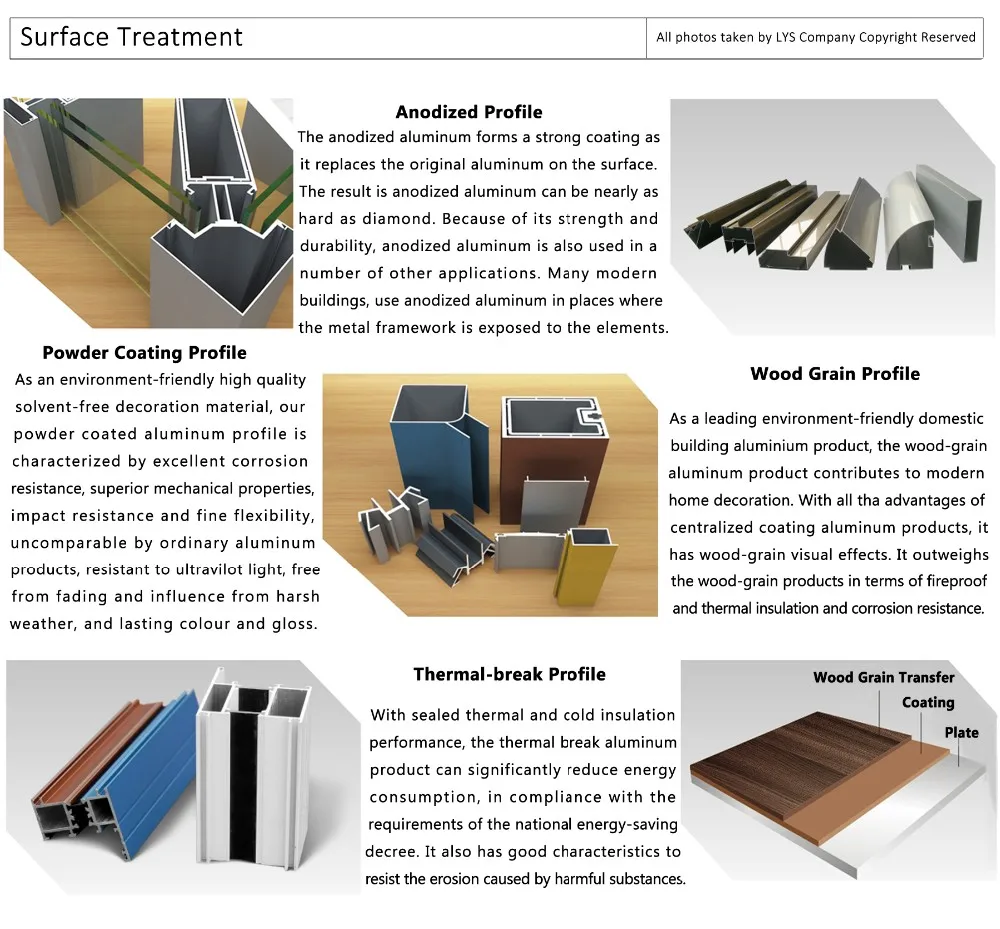 Surface Treatment

All photos taken by LYS Company Copyright Reserved

Anodized Profile

The anodized aluminum forms a strong coating as it replaces the original aluminum on the surface. The result is anodized aluminum can be nearly as hard as diamond. Because of its strength and durability, anodized aluminum is also used in a number of other applications. Many modern buildings, use anodized aluminum in places where the metal framework is exposed to the elements.

Powder Coating Profile

As an environment-friendly high quality solvent-free decoration material, our powder coated aluminum profile is characterized by excellent corrosion resistance, superior mechanical properties, impact resistance and fine flexibility, uncomparable by ordinary aluminum products, resistant to ultravilot light, free from fading and influence from harsh weather, and lasting colour and gloss.

Wood Grain Profile

As a leading environment-friendly domestic building aluminium product, the wood-grain aluminum product contributes to modern home decoration. With all tha advantages of centralized coating aluminum products, it has wood-grain visual effects. It outweighs the wood-grain products in terms of fireproof and thermal insulation and corrosion resistance.

Thermal-break Profile

With sealed thermal and cold insulation performance, the thermal break aluminum product can significantly reduce energy consumption, in compliance with the requirements of the national energy-saving decree. It also has good characteristics to resist the erosion caused by harmful substances.

Wood Grain Transfer

Coating

Plate