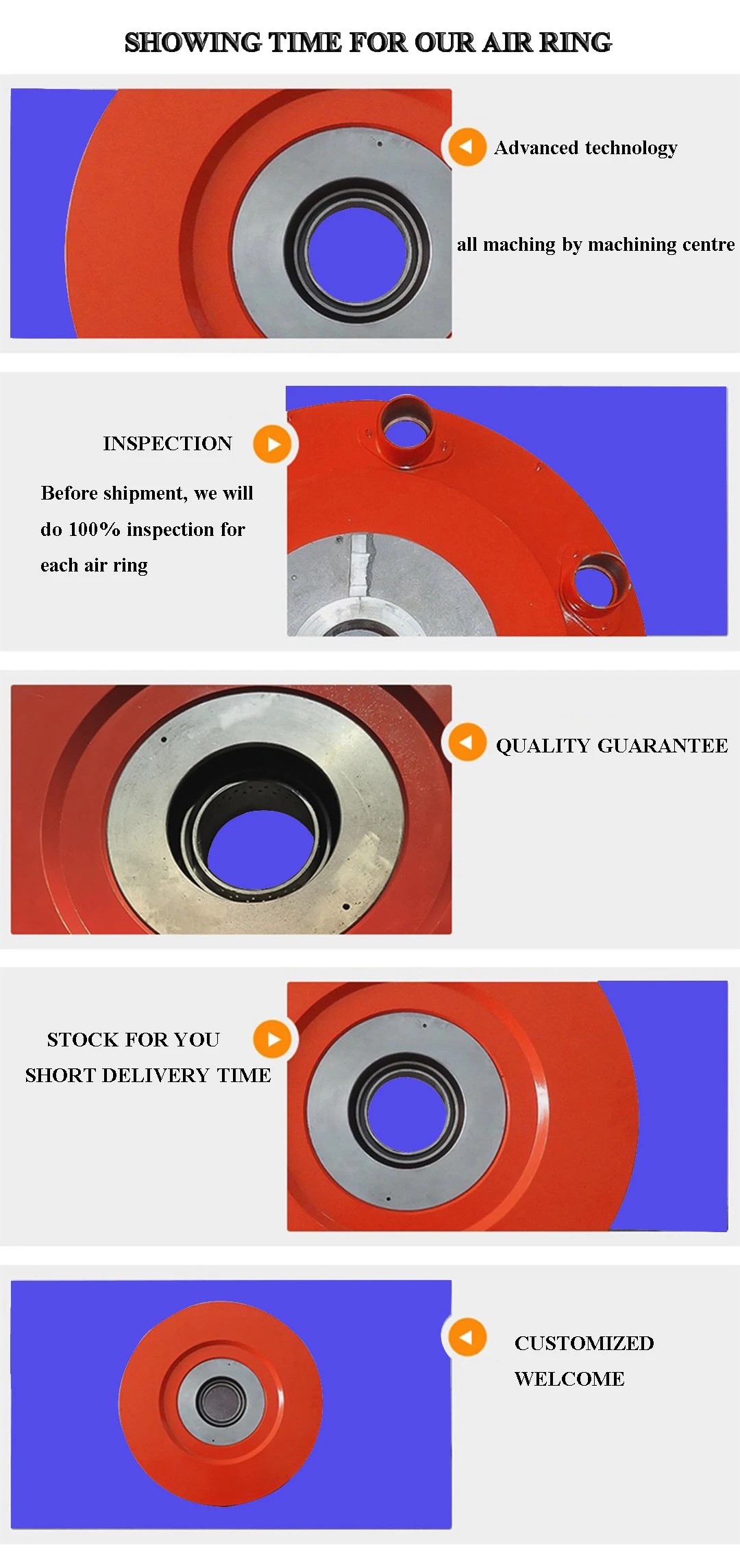 SHOWING TIME FOR OUR AIR RING

Advanced technology

all maching by machining centre

INSPECTION

Before shipment, we will do 100% inspection for each air ring

QUALITY GUARANTEE

STOCK FOR YOU
SHORT DELIVERY TIME

CUSTOMIZED
WELCOME