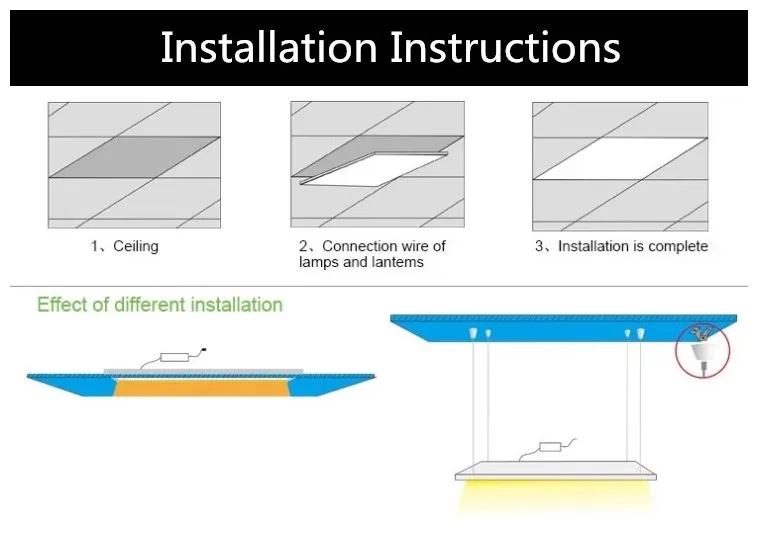 Installation Instructions

1、Ceiling

2、Connection wire of lamps and lantems

3、Installation is complete

Effect of different installation