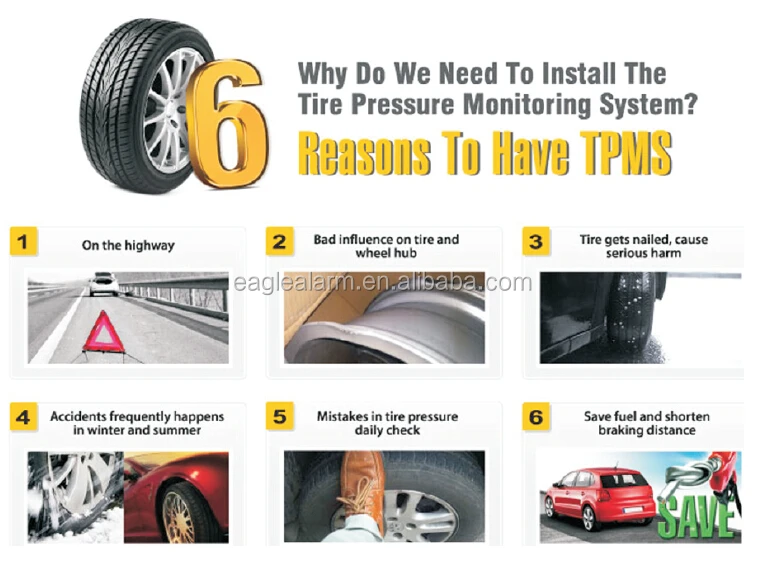 6

Why Do We Need To Install The Tire Pressure Monitoring System?

Reasons To Have TPMS

1 On the highway

2 Bad influence on tire and wheel hub

3 Tire gets nailed, cause serious harm

eaglealarm.en.alibaba.com

4 Accidents frequently happens in winter and summer

5 Mistakes in tire pressure daily check

6 Save fuel and shorten braking distance

SAVE