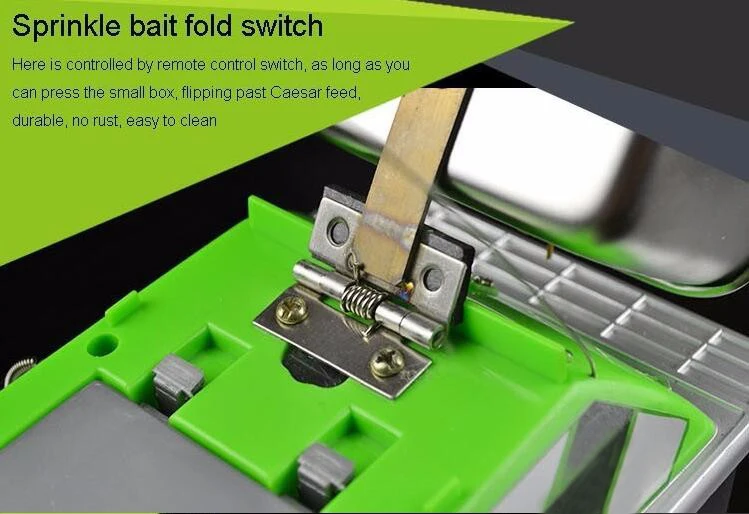 Sprinkle bait fold switch

Here is controlled by remote control switch, as long as you can press the small box, flipping past Caesar feed, durable, no rust, easy to clean