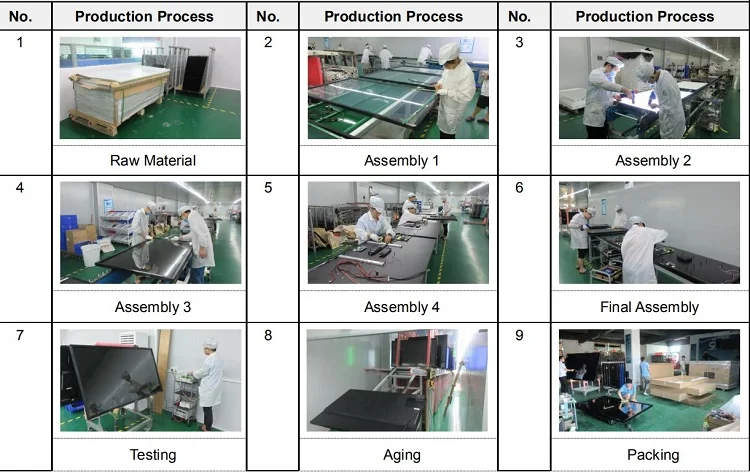 | No. | Production Process | No. | Production Process | No. | Production Process |
|---|---|---|---|---|---|
| 1 | Raw Material | 2 | Assembly 1 | 3 | Assembly 2 |
| 4 | Assembly 3 | 5 | Assembly 4 | 6 | Final Assembly |
| 7 | Testing | 8 | Aging | 9 | Packing |