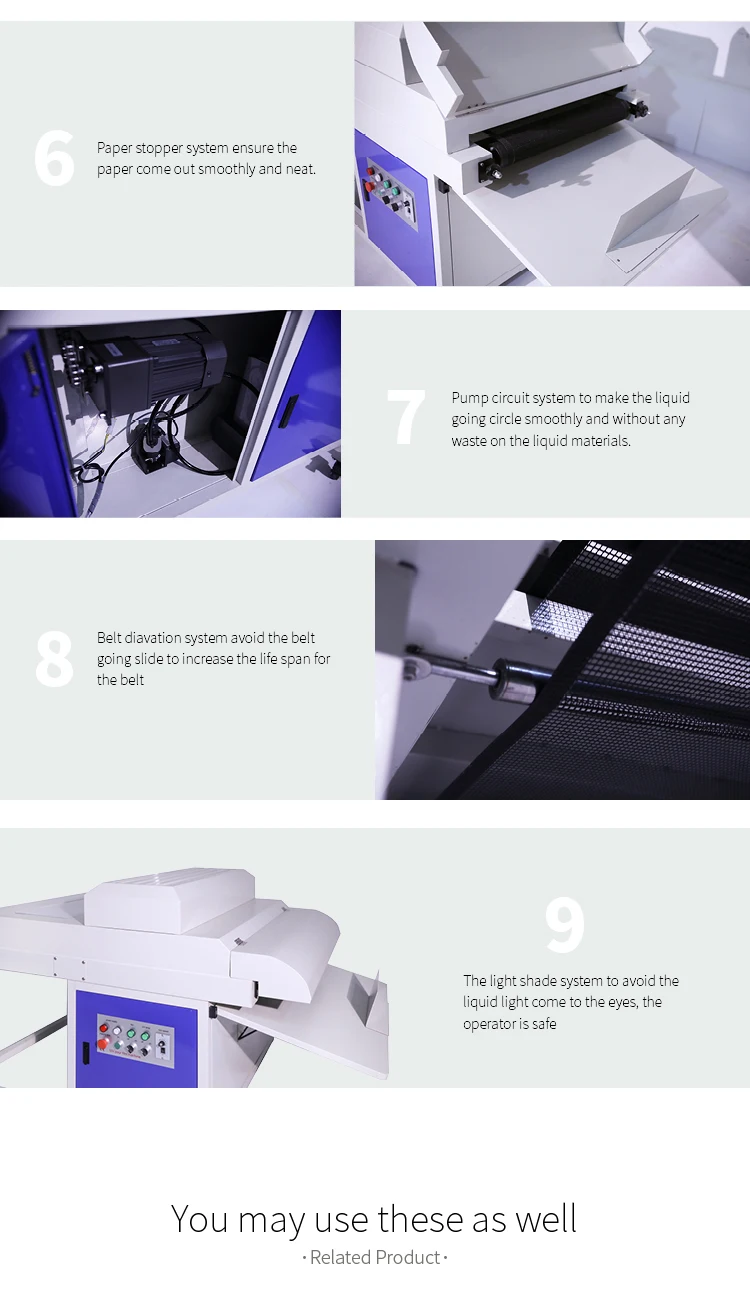 6

Paper stopper system ensure the paper come out smoothly and neat.

7

Pump circuit system to make the liquid going circle smoothly and without any waste on the liquid materials.

8

Belt diavation system avoid the belt going slide to increase the life span for the belt

9

The light shade system to avoid the liquid light come to the eyes, the operator is safe

You may use these as well

· Related Product ·