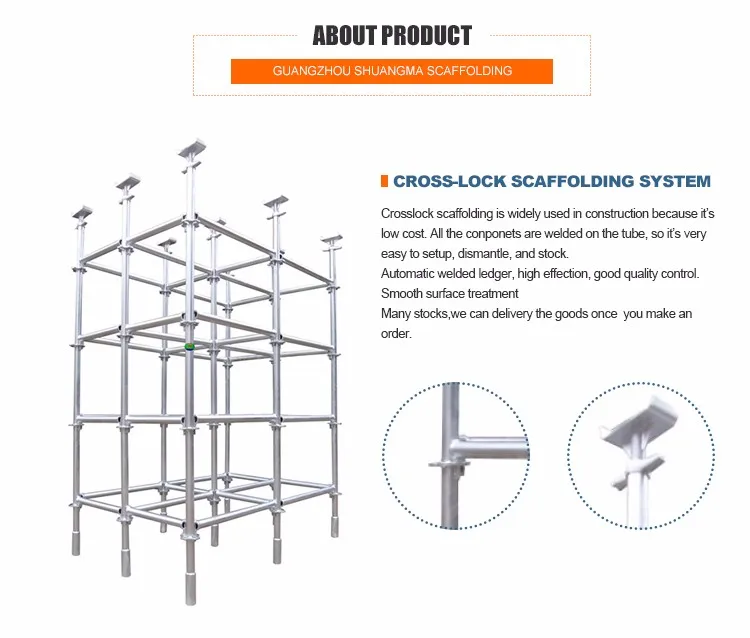 ABOUT PRODUCT

GUANGZHOU SHUANGMA SCAFFOLDING

CROSS-LOCK SCAFFOLDING SYSTEM

Crosslock scaffolding is widely used in construction because it's low cost. All the conponets are welded on the tube, so it's very easy to setup, dismantle, and stock.
Automatic welded ledger, high effection, good quality control.
Smooth surface treatment
Many stocks,we can delivery the goods once you make an order.