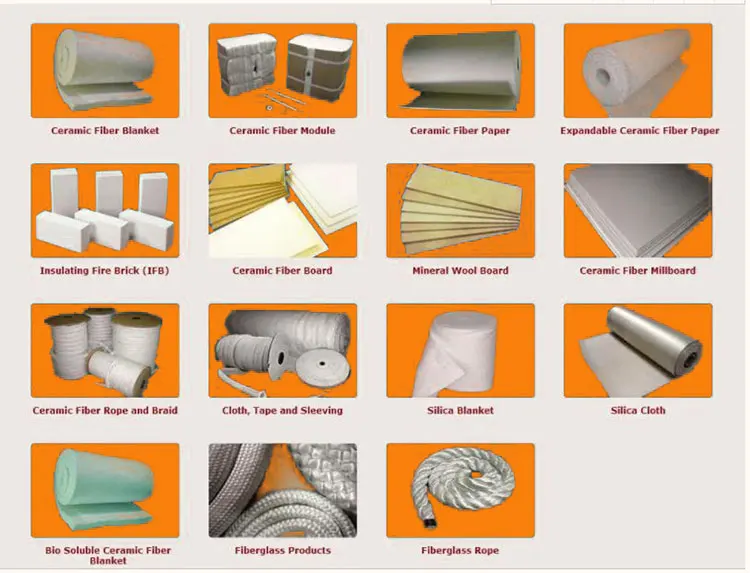 Ceramic Fiber Blanket

Ceramic Fiber Module

Ceramic Fiber Paper

Expandable Ceramic Fiber Paper

Insulating Fire Brick (IFB)

Ceramic Fiber Board

Mineral Wool Board

Ceramic Fiber Millboard

Ceramic Fiber Rope and Braid

Cloth, Tape and Sleeving

Silica Blanket

Silica Cloth

Bio Soluble Ceramic Fiber Blanket

Fiberglass Products

Fiberglass Rope