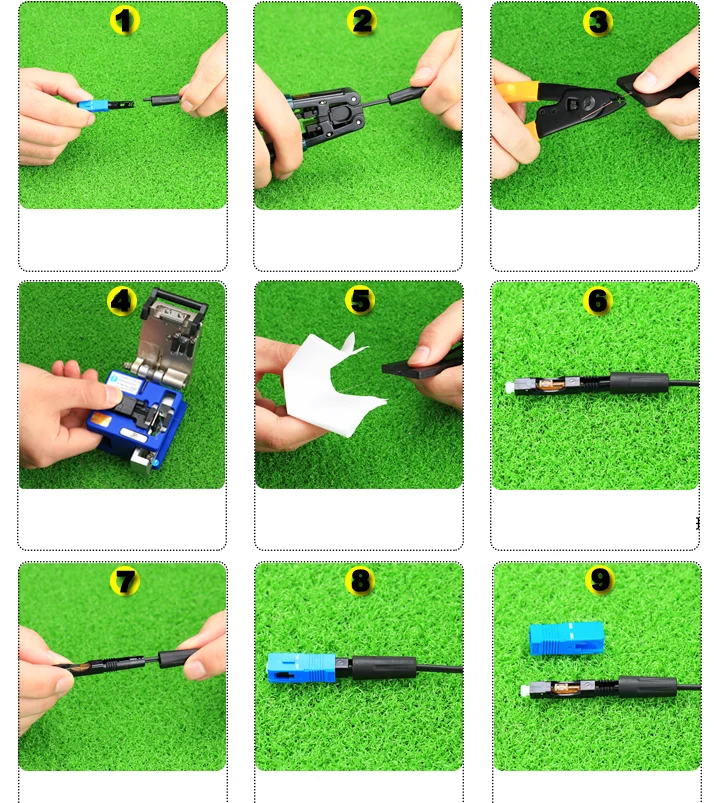 1

2

3

4

5

6

7

8

9