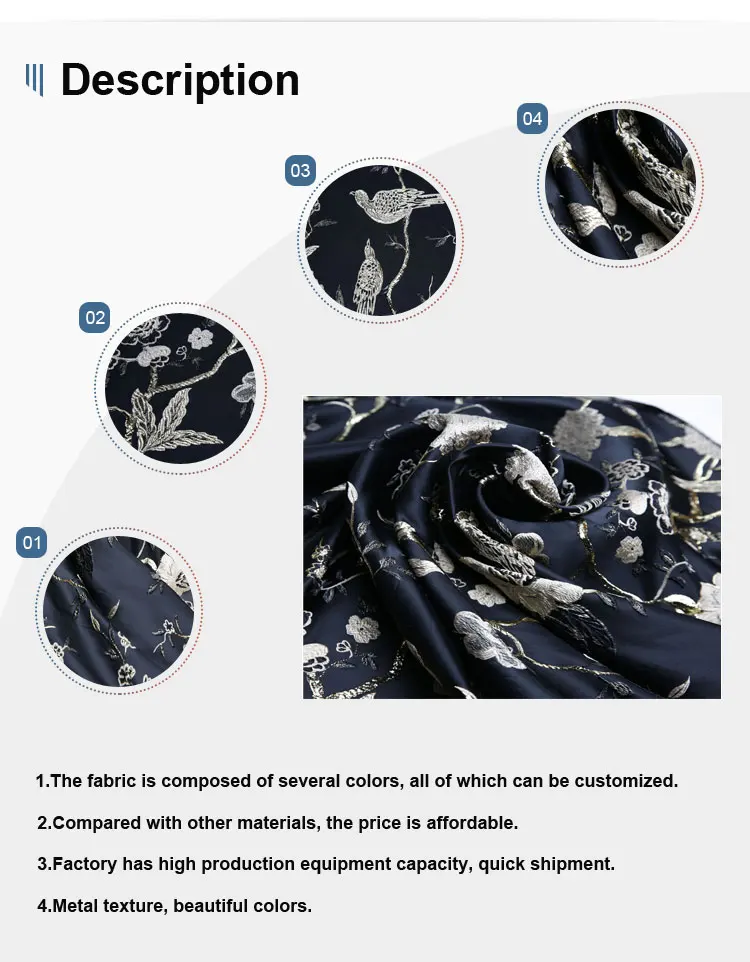 Description

04

03

02

01

1.The fabric is composed of several colors, all of which can be customized.

2.Compared with other materials, the price is affordable.

3.Factory has high production equipment capacity, quick shipment.

4.Metal texture, beautiful colors.