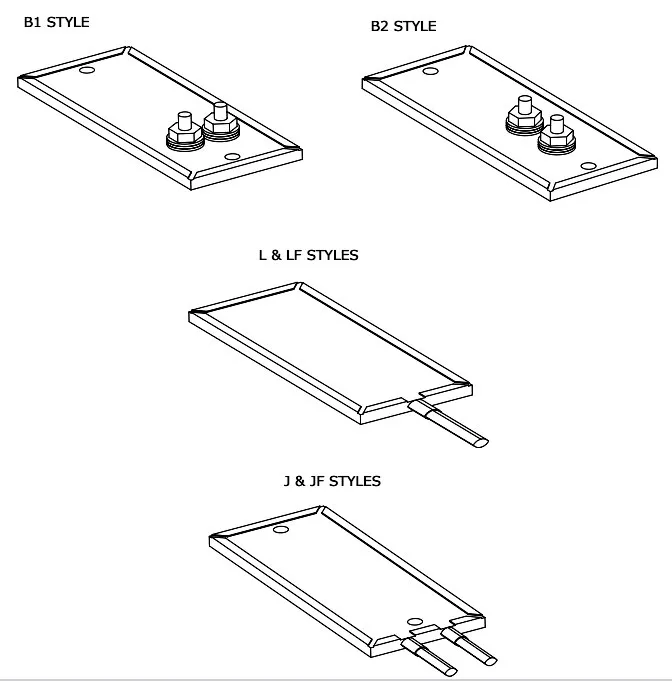 B1 STYLE

B2 STYLE

L & LF STYLES

J & JF STYLES