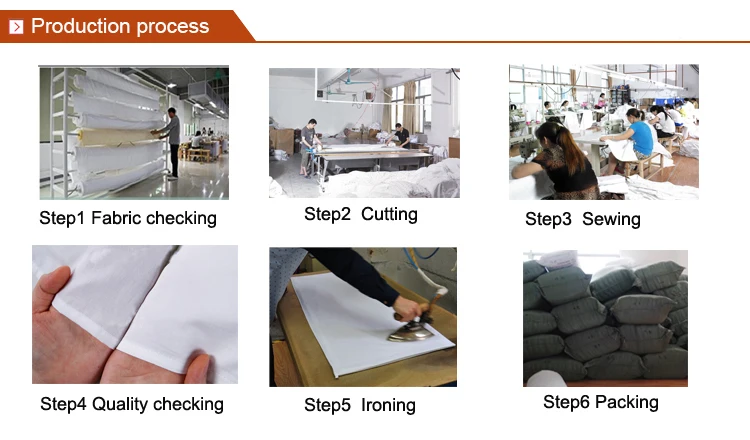 Production process

Step1 Fabric checking

Step2  Cutting

Step3  Sewing

Step4 Quality checking

Step5  Ironing

Step6 Packing