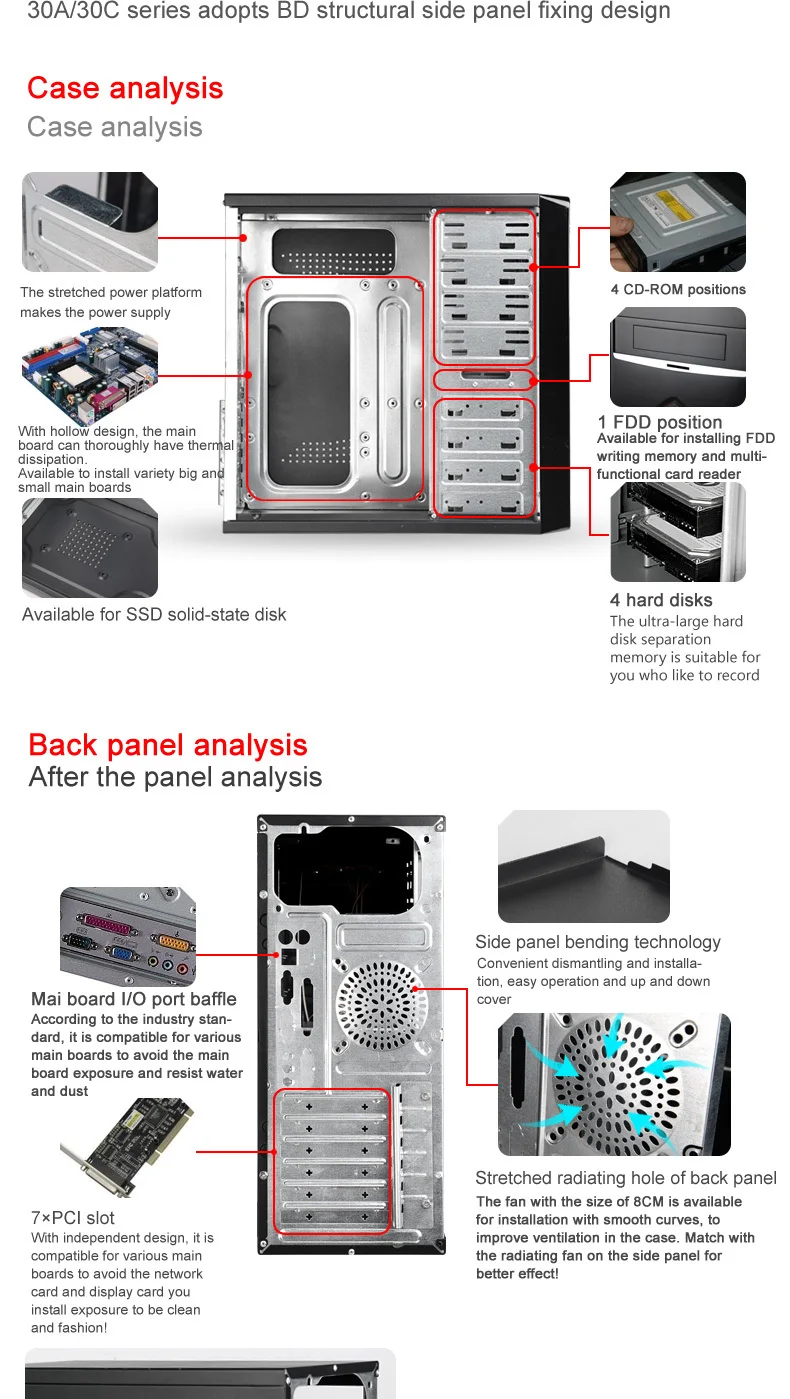 30A/30C series adopts BD structural side panel fixing design

Case analysis
Case analysis

The stretched power platform makes the power supply

With hollow design, the main board can thoroughly have thermal dissipation.
Available to install variety big and small main boards

Available for SSD solid-state disk

4 CD-ROM positions

1 FDD position
Available for installing FDD writing memory and multi-functional card reader

4 hard disks
The ultra-large hard disk separation memory is suitable for you who like to record

Back panel analysis
After the panel analysis

Mai board I/O port baffle
According to the industry standard, it is compatible for various main boards to avoid the main board exposure and resist water and dust

7×PCI slot
With independent design, it is compatible for various main boards to avoid the network card and display card you install exposure to be clean and fashion!

Side panel bending technology
Convenient dismantling and installation, easy operation and up and down cover

Stretched radiating hole of back panel
The fan with the size of 8CM is available for installation with smooth curves, to improve ventilation in the case. Match with the radiating fan on the side panel for better effect!