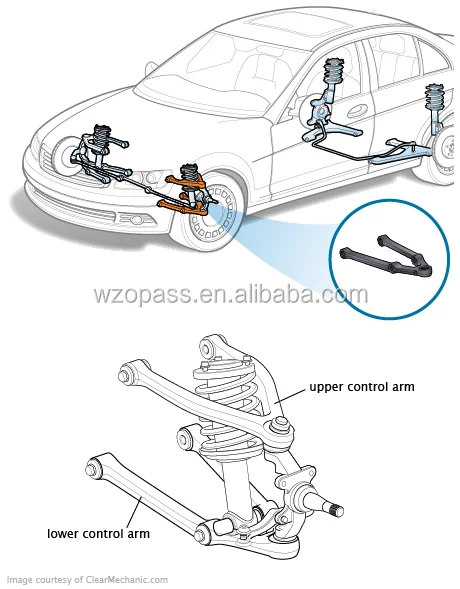 wzopass.en.alibaba.com

upper control arm

lower control arm

Image courtesy of ClearMechanic.com