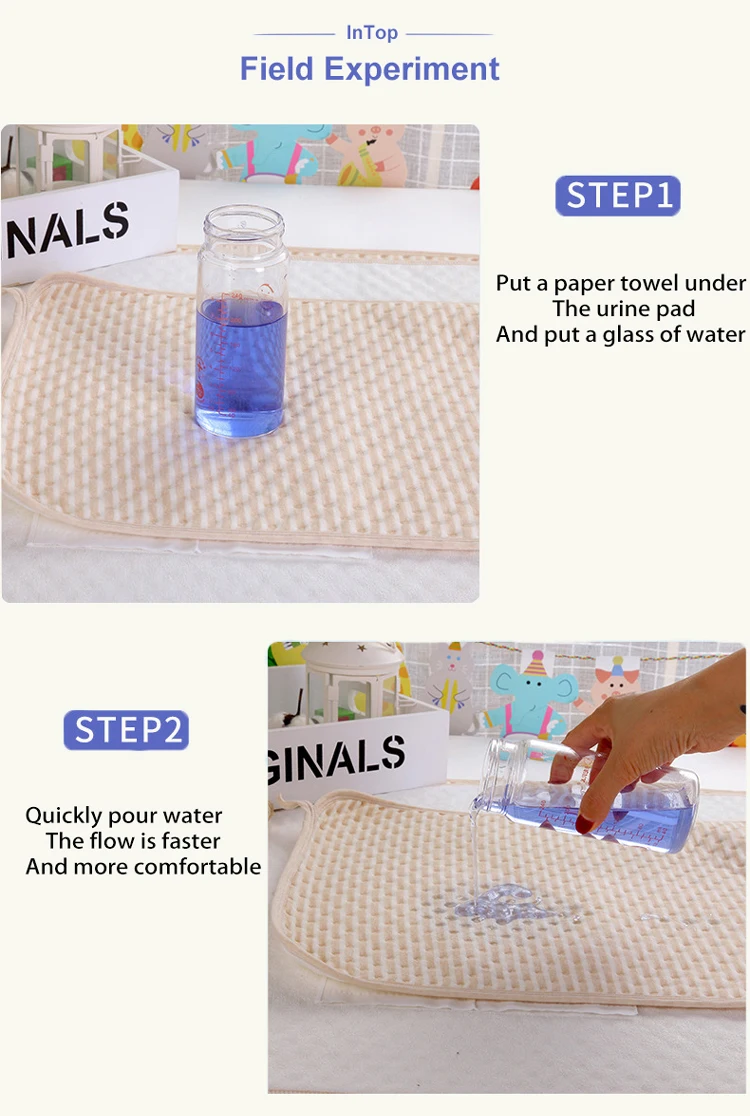 InTop
Field Experiment

NALS

STEP1

Put a paper towel under
The urine pad
And put a glass of water

STEP2

Quickly pour water
The flow is faster
And more comfortable

GINALS