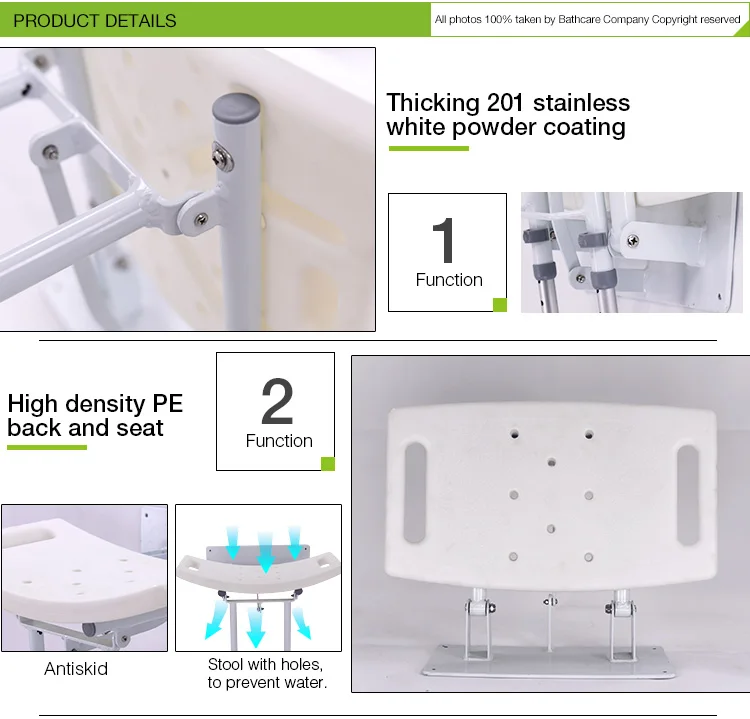 PRODUCT DETAILS

All photos 100% taken by Bathcare Company Copyright reserved

Thicking 201 stainless white powder coating

1
Function

High density PE back and seat

2
Function

Antiskid

Stool with holes, to prevent water.