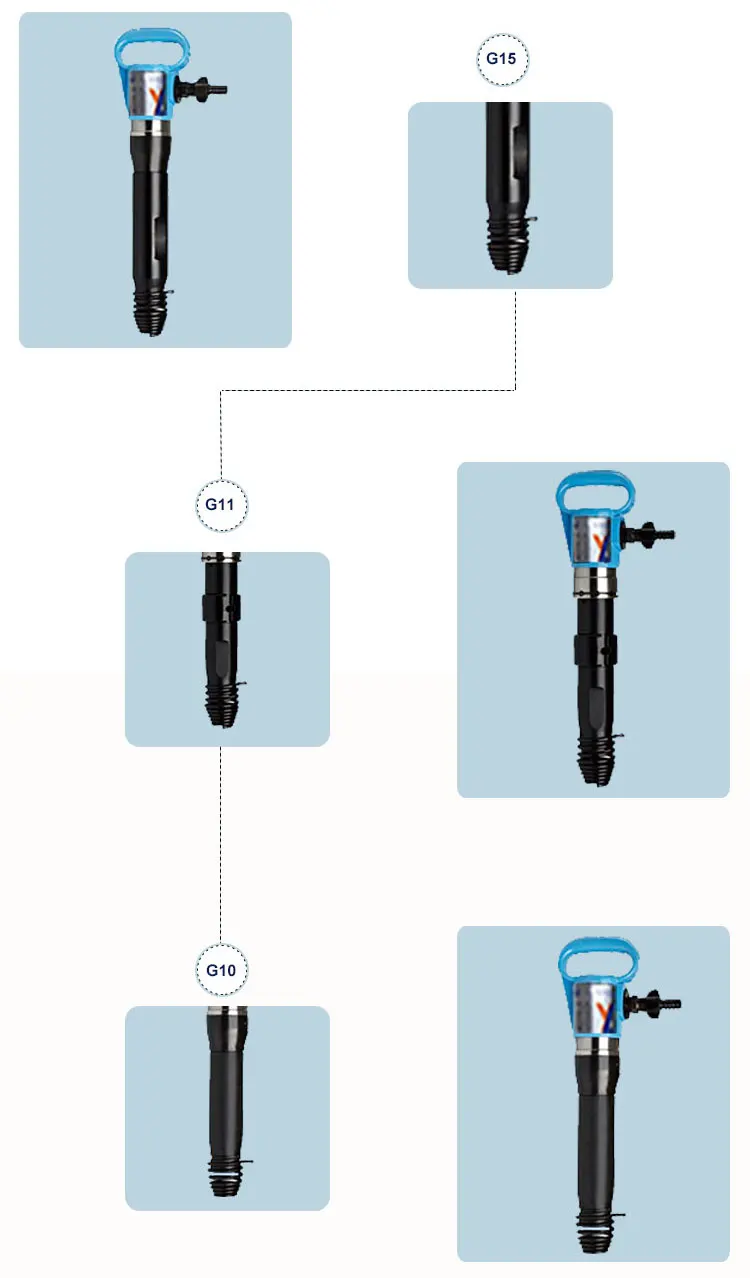 G15

G11

G10