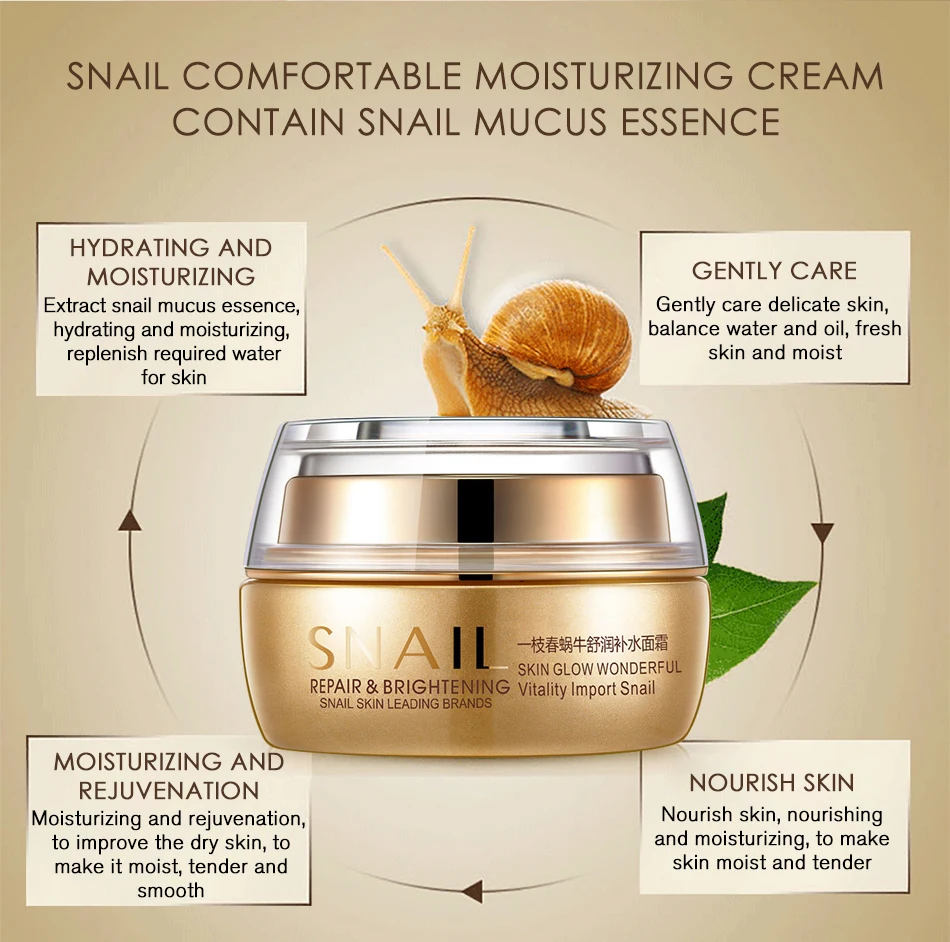 SNAIL COMFORTABLE MOISTURIZING CREAM CONTAIN SNAIL MUCUS ESSENCE

HYDRATING AND MOISTURIZING
Extract snail mucus essence, hydrating and moisturizing, replenish required water for skin

GENTLY CARE
Gently care delicate skin, balance water and oil, fresh skin and moist

SNAIL
REPAIR & BRIGHTENING
SNAIL SKIN LEADING BRANDS
一枝春蜗牛舒润补水面霜
SKIN GLOW WONDERFUL
Vitality Import Snail

MOISTURIZING AND REJUVENATION
Moisturizing and rejuvenation, to improve the dry skin, to make it moist, tender and smooth

NOURISH SKIN
Nourish skin, nourishing and moisturizing, to make skin moist and tender