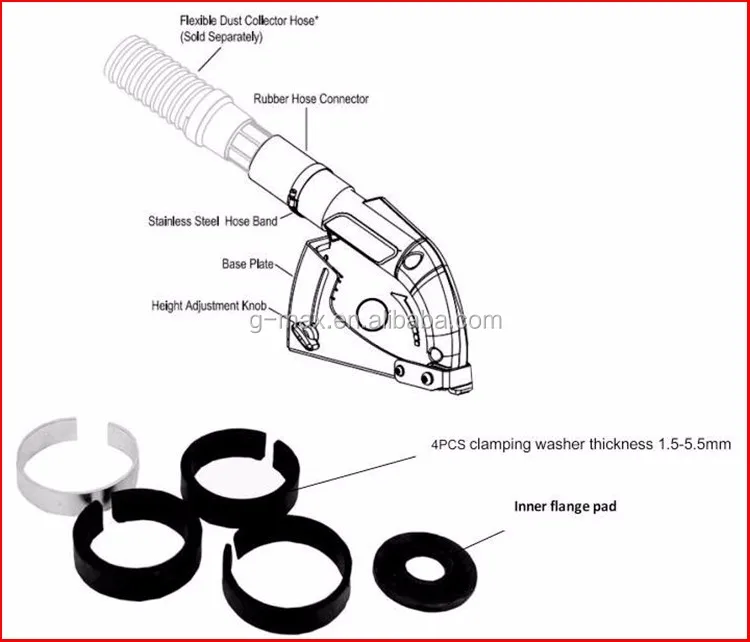 Flexible Dust Collector Hose*
(Sold Separately)

Rubber Hose Connector

Stainless Steel Hose Band

Base Plate

Height Adjustment Knob

g-max.en.alibaba.com

4PCS clamping washer thickness 1.5-5.5mm

Inner flange pad