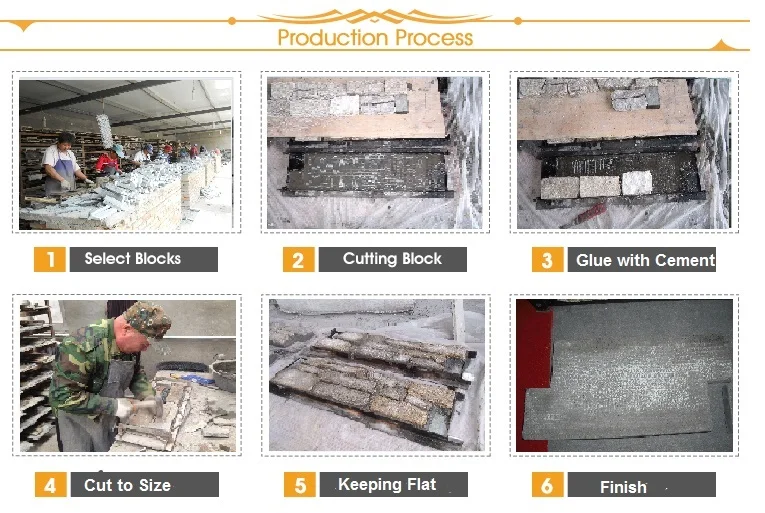 Production Process

1 Select Blocks

2 Cutting Block

3 Glue with Cement

4 Cut to Size

5 Keeping Flat

6 Finish