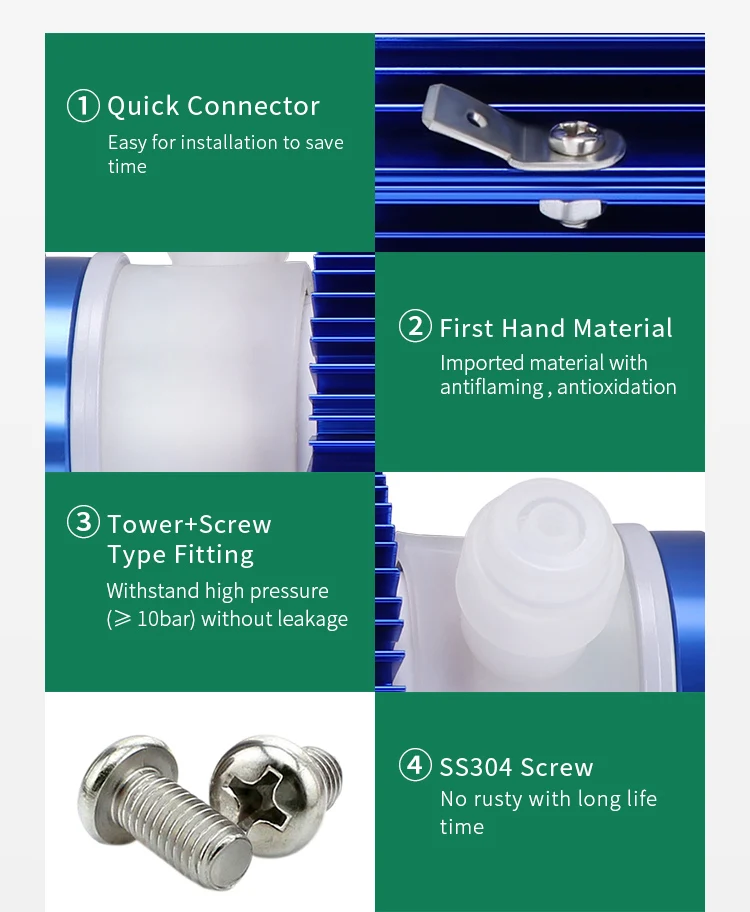 ① Quick Connector
Easy for installation to save time

② First Hand Material
Imported material with antiflaming , antioxidation

③ Tower+Screw Type Fitting
Withstand high pressure ($\geqslant$ 10bar) without leakage

④ SS304 Screw
No rusty with long life time