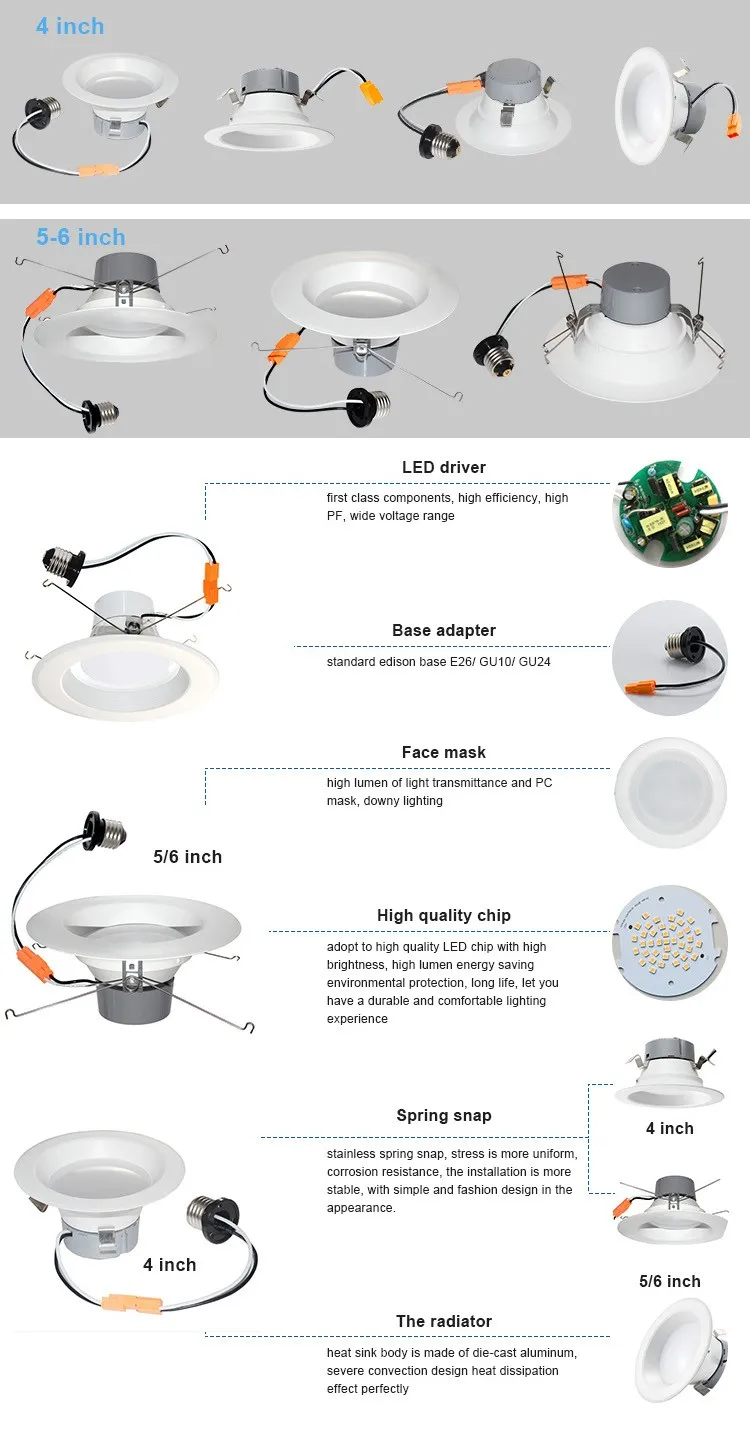 4 inch

5-6 inch

LED driver

first class components, high efficiency, high PF, wide voltage range

Base adapter

standard edison base E26/ GU10/ GU24

Face mask

high lumen of light transmittance and PC mask, downy lighting

5/6 inch

High quality chip

adopt to high quality LED chip with high brightness, high lumen energy saving environmental protection, long life, let you have a durable and comfortable lighting experience

Spring snap

stainless spring snap, stress is more uniform, corrosion resistance, the installation is more stable, with simple and fashion design in the appearance.

4 inch

4 inch

5/6 inch

The radiator

heat sink body is made of die-cast aluminum, severe convection design heat dissipation effect perfectly