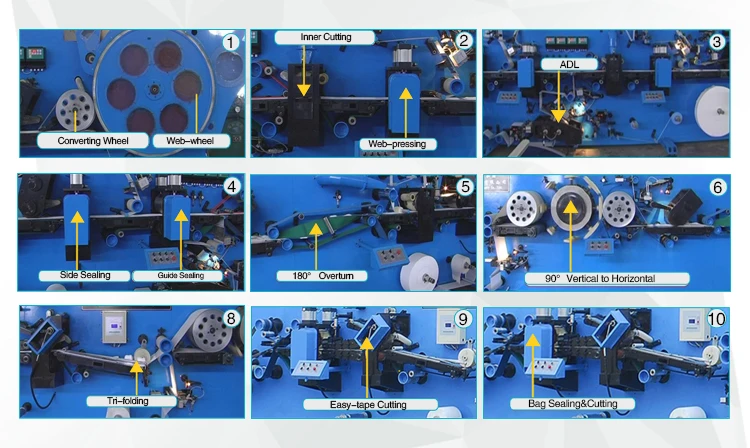 1
Converting Wheel
Web-wheel

2
Inner Cutting
Web-pressing

3
ADL

4
Side Sealing
Guide Sealing

5
180° Overturn

6
90° Vertical to Horizontal

8
Tri-folding

9
Easy-tape Cutting

10
Bag Sealing&Cutting