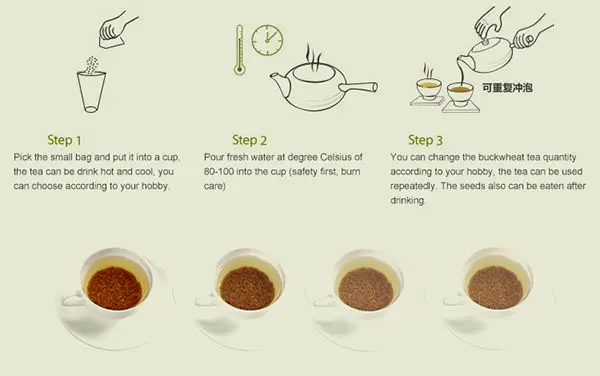 可重复冲泡

Step 1
Pick the small bag and put it into a cup, the tea can be drink hot and cool, you can choose according to your hobby.

Step 2
Pour fresh water at degree Celsius of 80-100 into the cup (safety first, burn care)

Step 3
You can change the buckwheat tea quantity according to your hobby, the tea can be used repeatedly. The seeds also can be eaten after drinking.