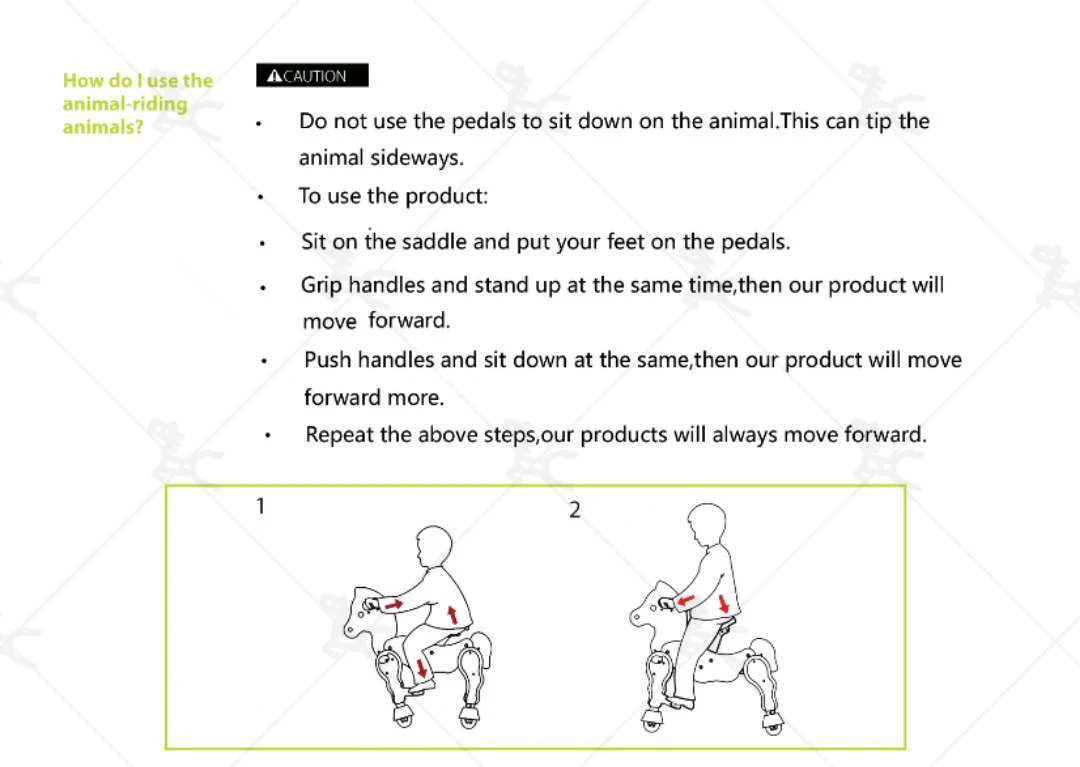 How do I use the animal-riding animals?

CAUTION

• Do not use the pedals to sit down on the animal.This can tip the animal sideways.

• To use the product:

• Sit on the saddle and put your feet on the pedals.

• Grip handles and stand up at the same time,then our product will move forward.

• Push handles and sit down at the same,then our product will move forward more.

• Repeat the above steps,our products will always move forward.

1

2