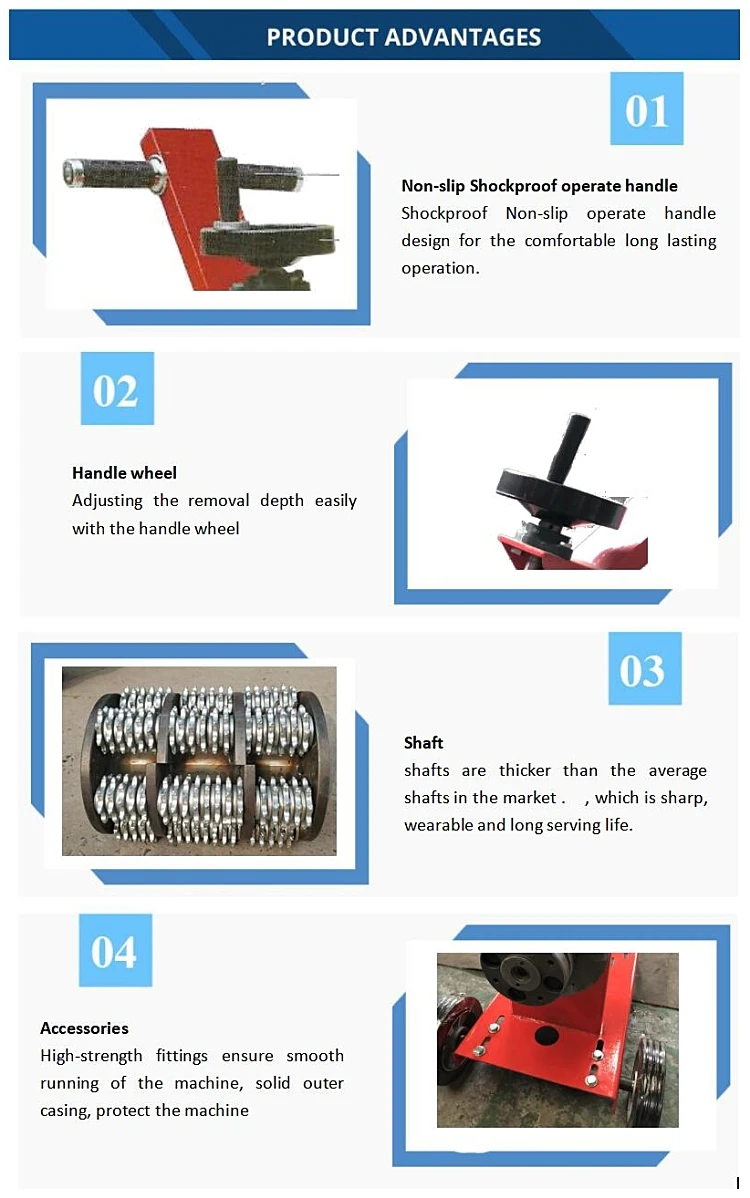 PRODUCT ADVANTAGES

01

Non-slip Shockproof operate handle
Shockproof Non-slip operate handle design for the comfortable long lasting operation.

02

Handle wheel
Adjusting the removal depth easily with the handle wheel

03

Shaft
shafts are thicker than the average shafts in the market . , which is sharp, wearable and long serving life.

04

Accessories
High-strength fittings ensure smooth running of the machine, solid outer casing, protect the machine