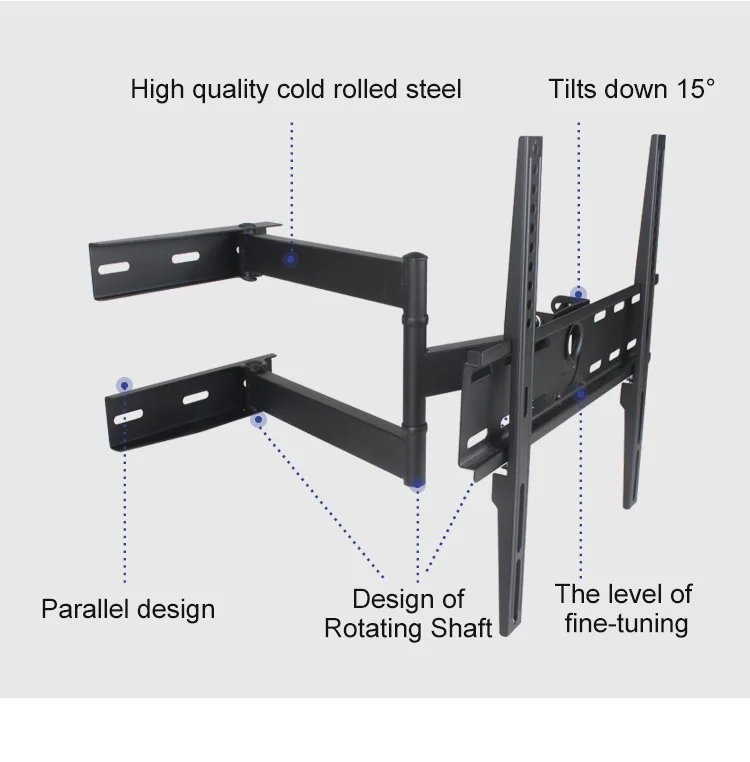 High quality cold rolled steel

Tilts down 15°

Parallel design

Design of Rotating Shaft

The level of fine-tuning