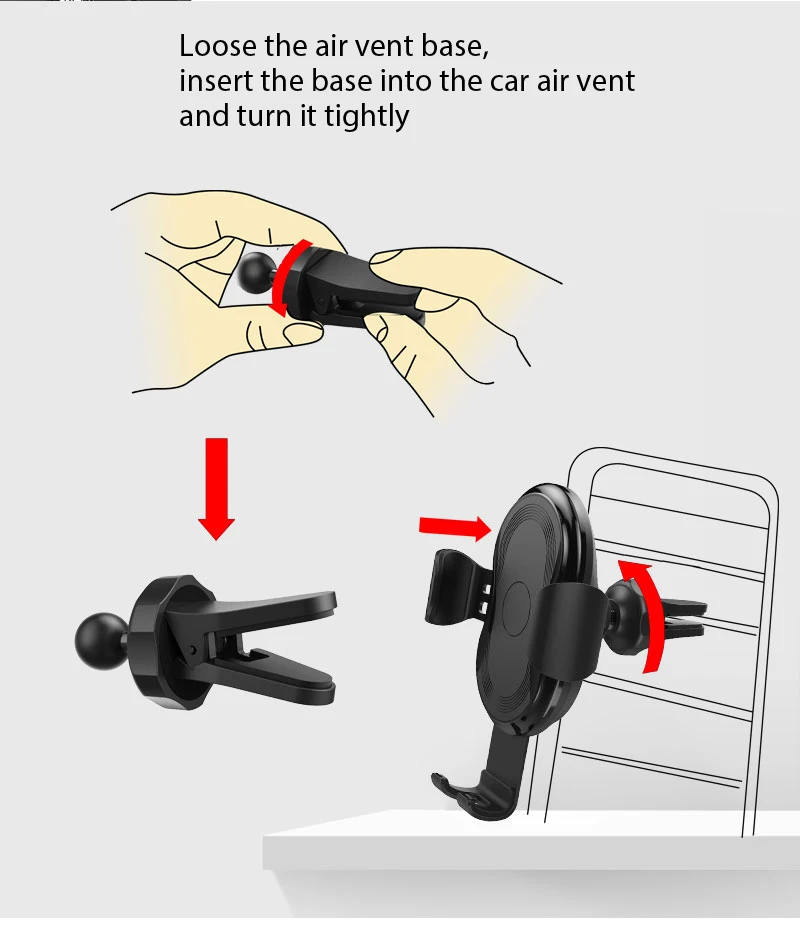 Loose the air vent base,
insert the base into the car air vent
and turn it tightly