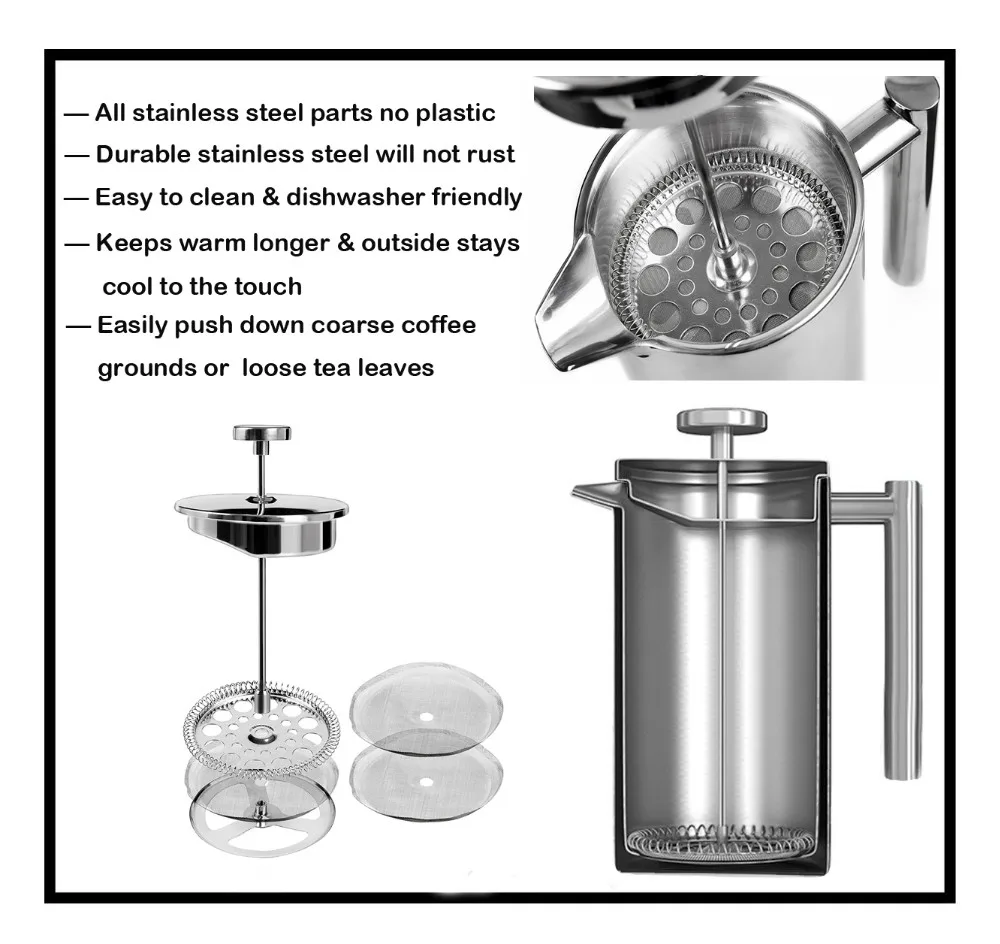 — All stainless steel parts no plastic
— Durable stainless steel will not rust
— Easy to clean & dishwasher friendly
— Keeps warm longer & outside stays cool to the touch
— Easily push down coarse coffee grounds or loose tea leaves