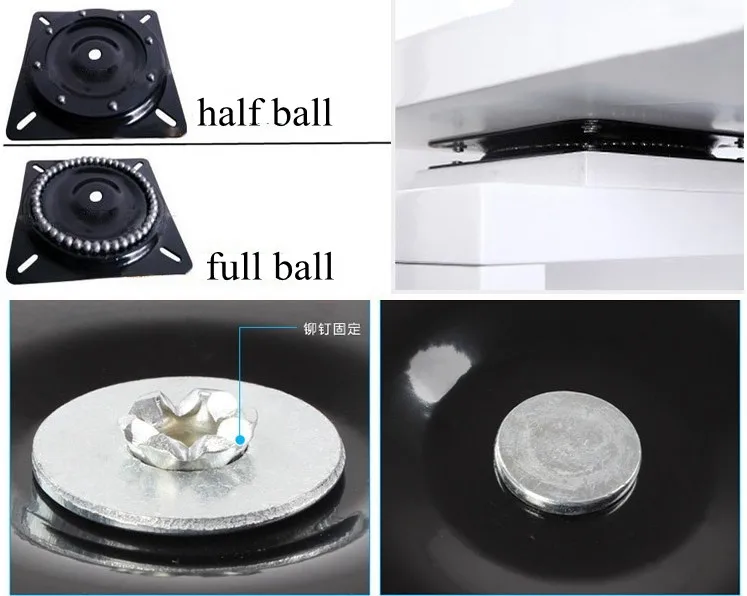 half ball

full ball

铆钉固定