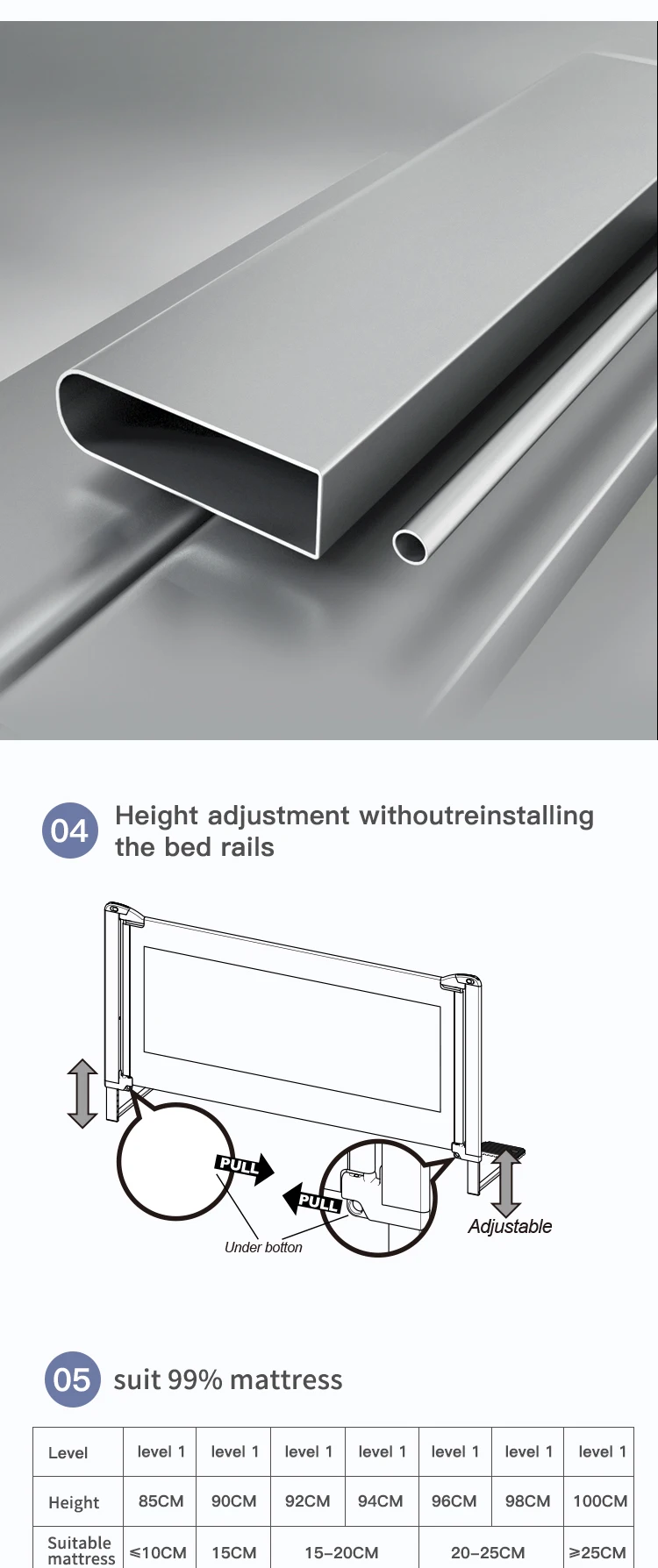 04 Height adjustment withoutreinstalling the bed rails

PULL

PULL

Under botton

Adjustable

05 suit 99% mattress

| Level | level 1 | level 1 | level 1 | level 1 | level 1 | level 1 | level 1 |
|---|---|---|---|---|---|---|---|
| Height | 85CM | 90CM | 92CM | 94CM | 96CM | 98CM | 100CM |
| Suitable mattress | ≤10CM | 15CM | 15-20CM | | 20-25CM | | ≥25CM |