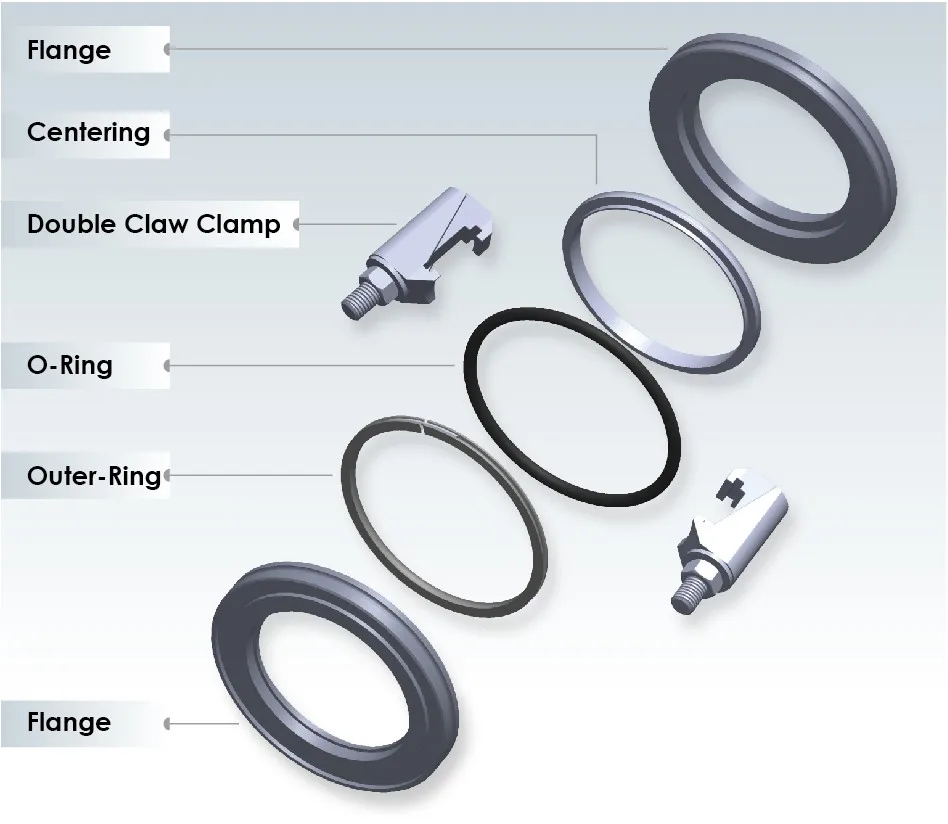 Flange

Centering

Double Claw Clamp

O-Ring

Outer-Ring

Flange