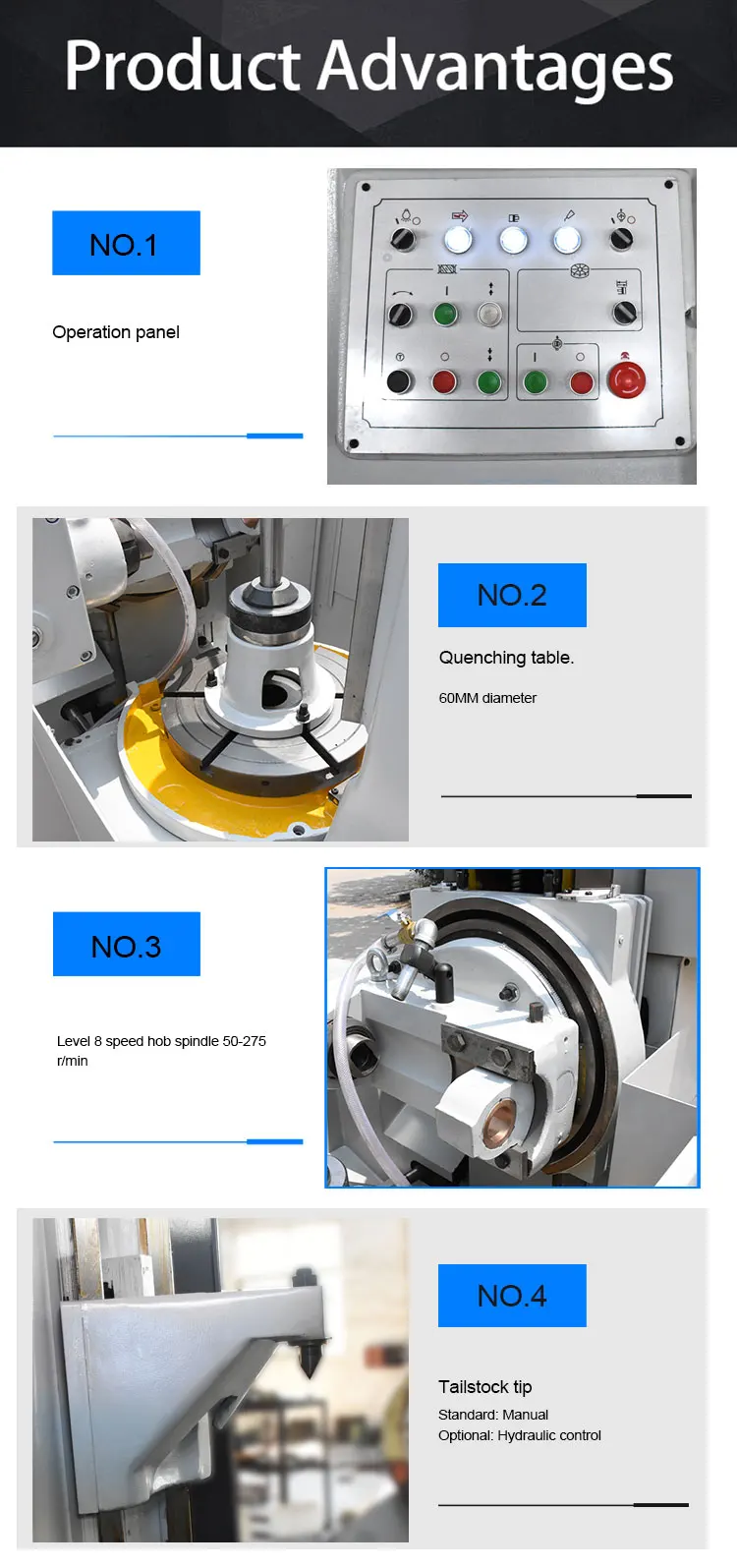 Product Advantages

NO.1

Operation panel

NO.2

Quenching table.

60MM diameter

NO.3

Level 8 speed hob spindle 50-275 r/min

NO.4

Tailstock tip

Standard: Manual
Optional: Hydraulic control