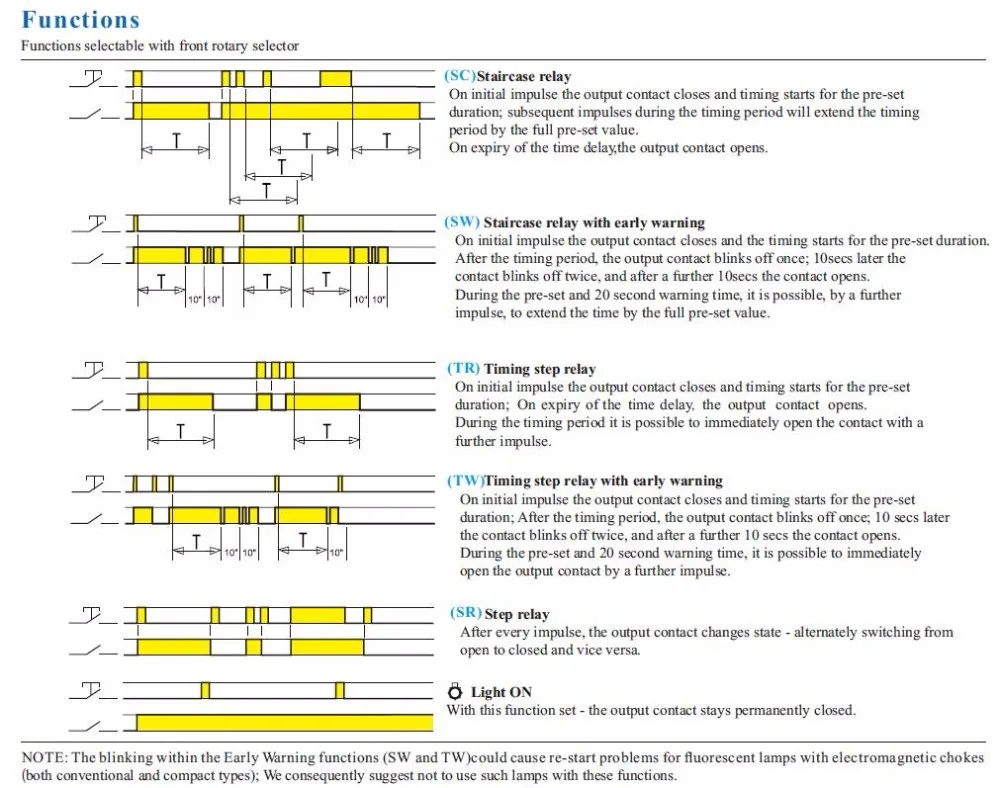 Functions

Functions selectable with front rotary selector

T T T T T

(SC)Staircase relay
On initial impulse the output contact closes and timing starts for the pre-set duration; subsequent impulses during the timing period will extend the timing period by the full pre-set value.
On expiry of the time delay,the output contact opens.

T 10" 10" T T 10" 10"

(SW) Staircase relay with early warning
On initial impulse the output contact closes and the timing starts for the pre-set duration. After the timing period, the output contact blinks off once; 10secs later the contact blinks off twice, and after a further 10secs the contact opens.
During the pre-set and 20 second warning time, it is possible, by a further impulse, to extend the time by the full pre-set value.

T T

(TR) Timing step relay
On initial impulse the output contact closes and timing starts for the pre-set duration; On expiry of the time delay, the output contact opens.
During the timing period it is possible to immediately open the contact with a further impulse.

T 10" 10" T 10"

(TW)Timing step relay with early warning
On initial impulse the output contact closes and timing starts for the pre-set duration; After the timing period, the output contact blinks off once; 10 secs later the contact blinks off twice, and after a further 10 secs the contact opens.
During the pre-set and 20 second warning time, it is possible to immediately open the output contact by a further impulse.

(SR) Step relay
After every impulse, the output contact changes state - alternately switching from open to closed and vice versa.

Light ON
With this function set - the output contact stays permanently closed.

NOTE: The blinking within the Early Warning functions (SW and TW)could cause re-start problems for fluorescent lamps with electromagnetic chokes (both conventional and compact types); We consequently suggest not to use such lamps with these functions.