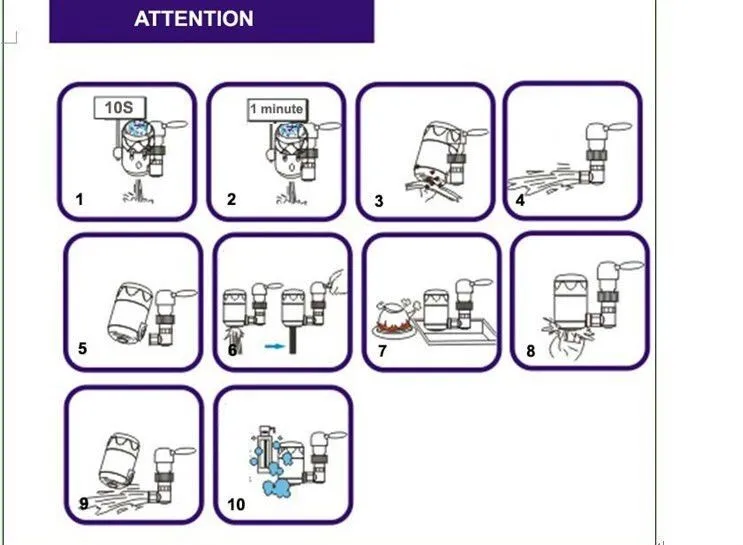 ATTENTION

10S

1

1 minute

2

3

4

5

6

7

8

9

10