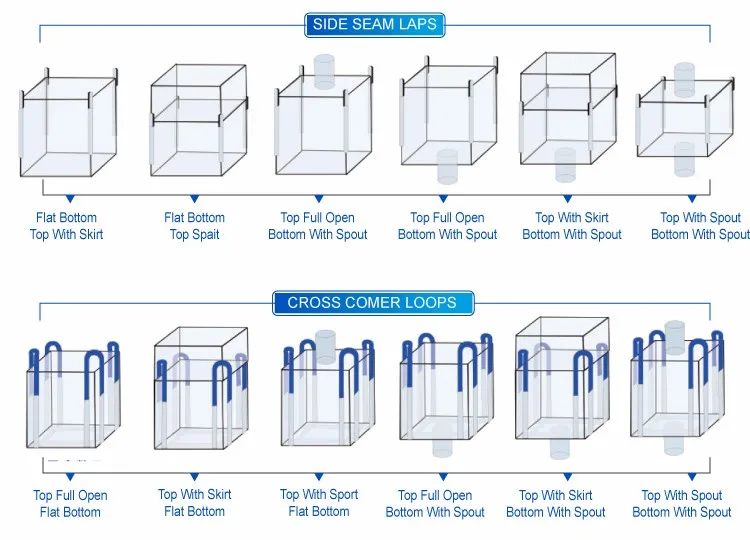 SIDE SEAM LAPS

Flat Bottom Top With Skirt

Flat Bottom Top Spait

Top Full Open Bottom With Spout

Top Full Open Bottom With Spout

Top With Skirt Bottom With Spout

Top With Spout Bottom With Spout

CROSS COMER LOOPS

Top Full Open Flat Bottom

Top With Skirt Flat Bottom

Top With Sport Flat Bottom

Top Full Open Bottom With Spout

Top With Skirt Bottom With Spout

Top With Spout Bottom With Spout