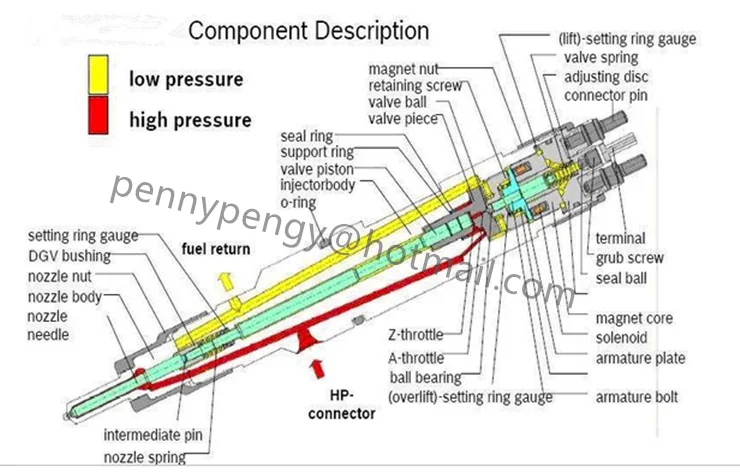 Component Description

low pressure

high pressure

(lift)-setting ring gauge
valve spring
adjusting disc
connector pin

magnet nut
retaining screw
valve ball
valve piece

seal ring
support ring
valve piston
injectorbody
o-ring

pennypengy@hotmail.com

setting ring gauge
DGV bushing
nozzle nut
nozzle body
nozzle needle

fuel return

terminal
grub screw
seal ball

magnet core
solenoid
armature plate
armature bolt

Z-throttle
A-throttle
ball bearing
(overlift)-setting ring gauge

HP-connector

intermediate pin
nozzle spring