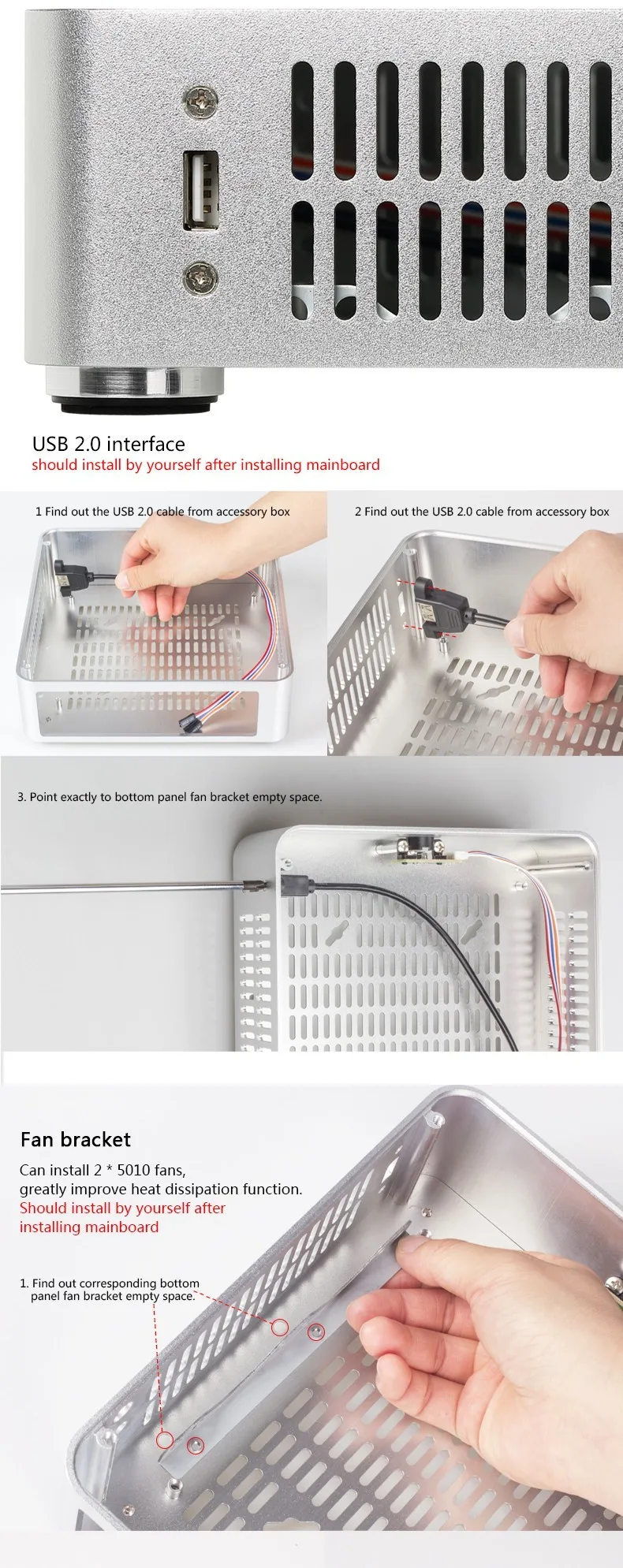 USB 2.0 interface
should install by yourself after installing mainboard

1 Find out the USB 2.0 cable from accessory box

2 Find out the USB 2.0 cable from accessory box

3. Point exactly to bottom panel fan bracket empty space.

Fan bracket
Can install 2 * 5010 fans, greatly improve heat dissipation function.
Should install by yourself after installing mainboard

1. Find out corresponding bottom panel fan bracket empty space.