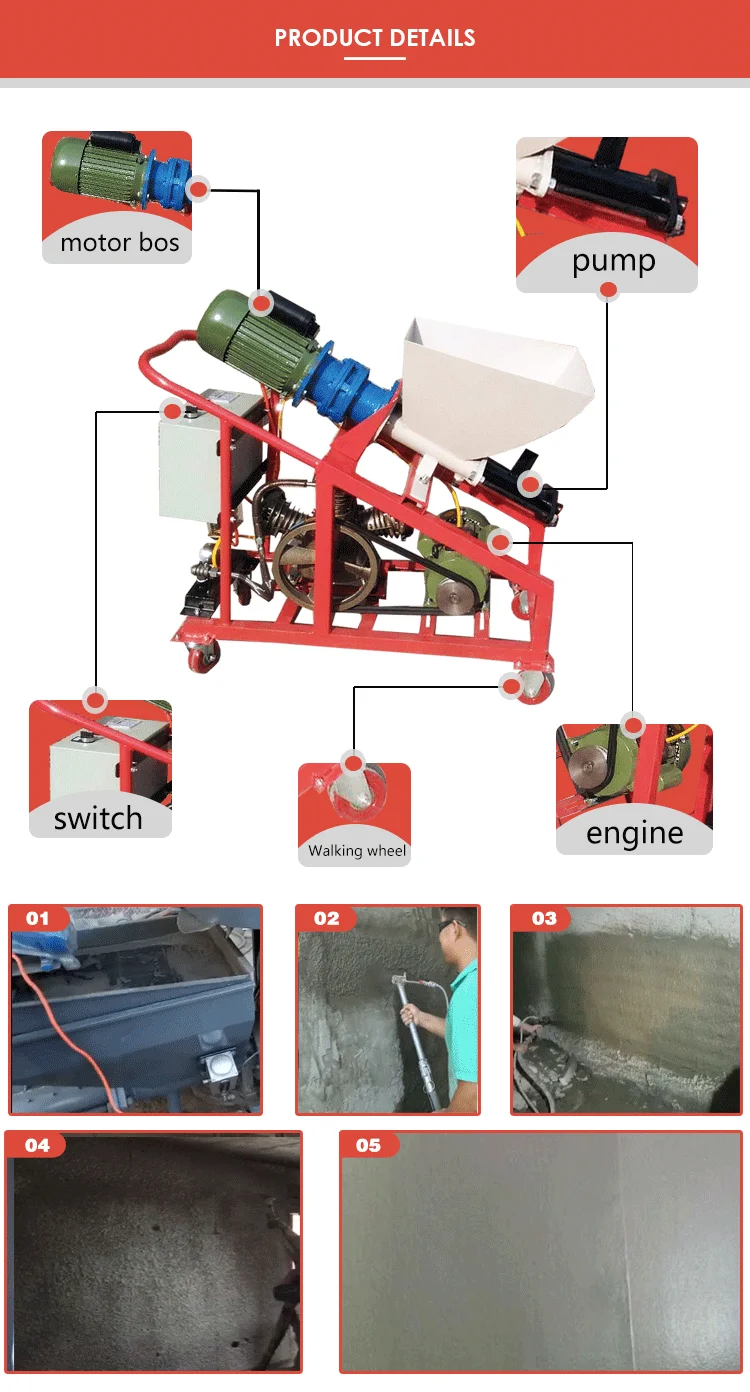 PRODUCT DETAILS

motor bos

pump

switch

Walking wheel

engine

01

02

03

04

05