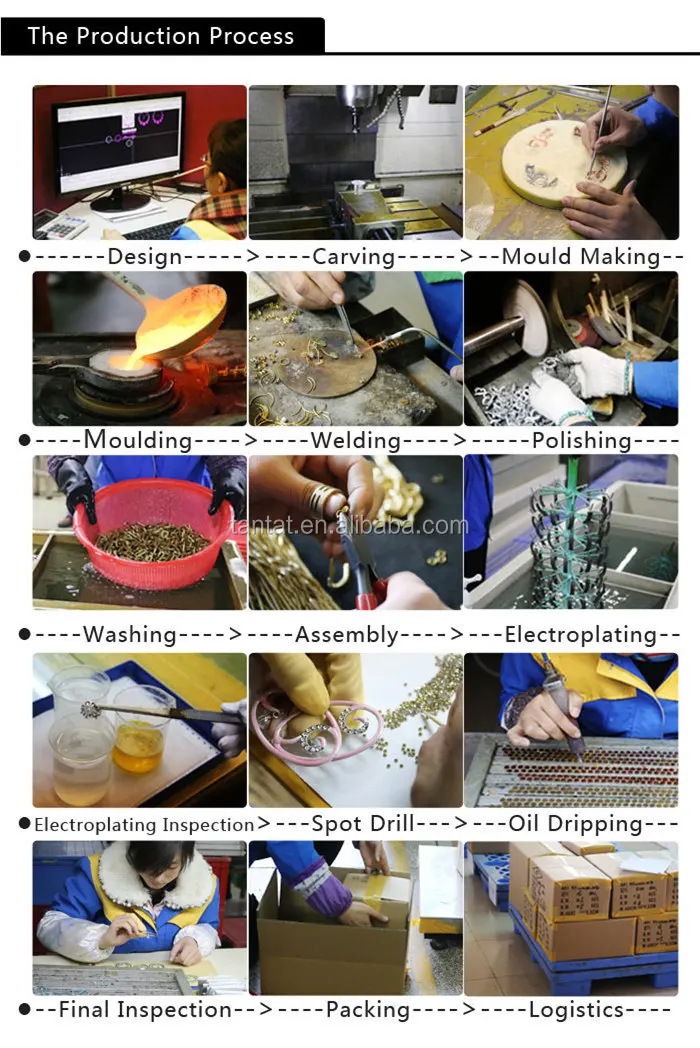 The Production Process

●------Design----->----Carving----->--Mould Making--

●----Moulding---->----Welding---->-----Polishing---

tantat.en.alibaba.com

●----Washing---->----Assembly---->---Electroplating--

●Electroplating Inspection>---Spot Drill--->---Oil Dripping---

●--Final Inspection-->----Packing---->----Logistics---