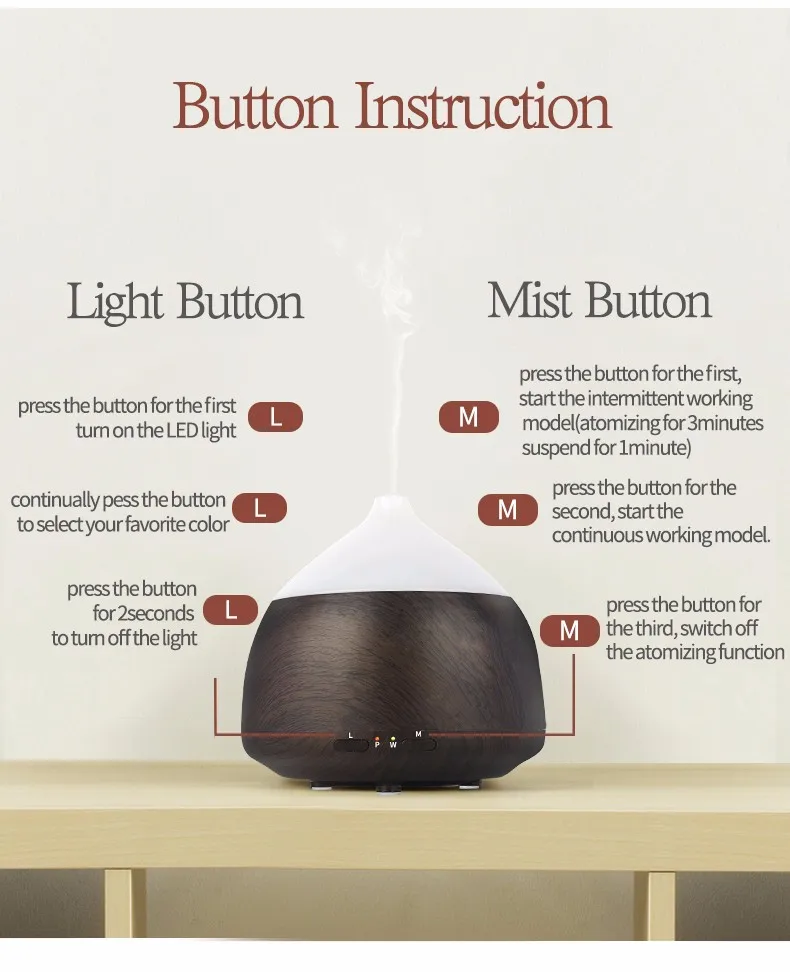 Button Instruction

Light Button

press the button for the first turn on the LED light L

continually pess the button to select your favorite color L

press the button for 2seconds to turn off the light L

Mist Button

M press the button for the first, start the intermittent working model(atomizing for 3minutes suspend for 1minute)

M press the button for the second, start the continuous working model.

M press the button for the third, switch off the atomizing function

L P W M