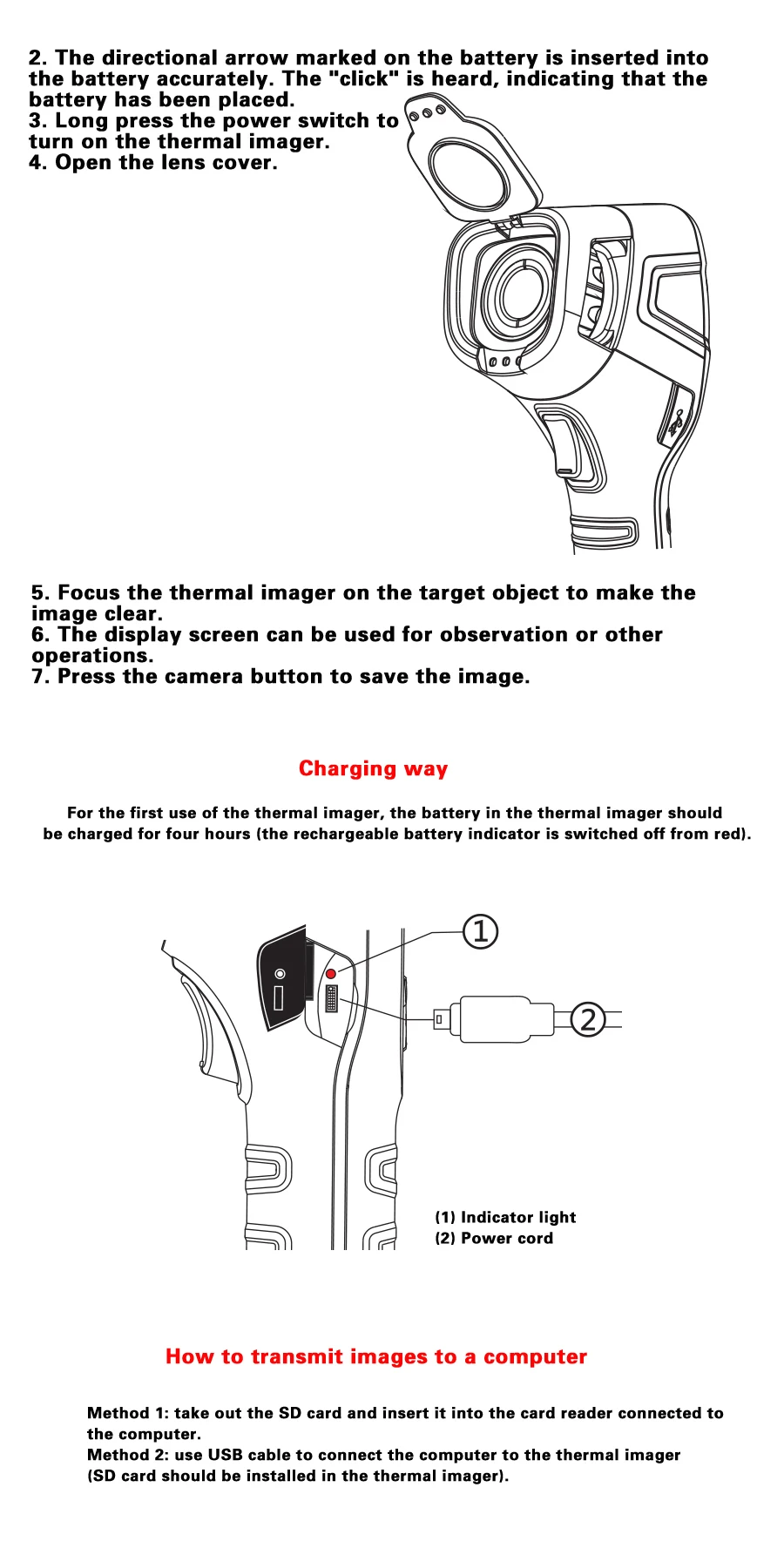 2. The directional arrow marked on the battery is inserted into the battery accurately. The "click" is heard, indicating that the battery has been placed.
3. Long press the power switch to turn on the thermal imager.
4. Open the lens cover.

5. Focus the thermal imager on the target object to make the image clear.
6. The display screen can be used for observation or other operations.
7. Press the camera button to save the image.

Charging way

For the first use of the thermal imager, the battery in the thermal imager should be charged for four hours (the rechargeable battery indicator is switched off from red).

①
②

(1) Indicator light
(2) Power cord

How to transmit images to a computer

Method 1: take out the SD card and insert it into the card reader connected to the computer.
Method 2: use USB cable to connect the computer to the thermal imager (SD card should be installed in the thermal imager).