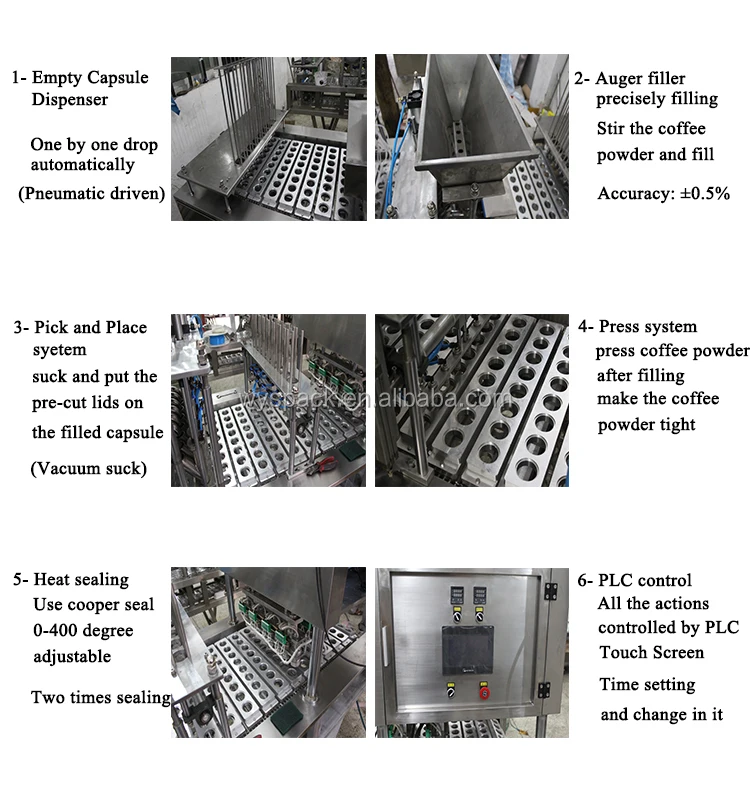 1- Empty Capsule Dispenser

One by one drop automatically

(Pneumatic driven)

2- Auger filler precisely filling

Stir the coffee powder and fill

Accuracy: ±0.5%

3- Pick and Place syetem

suck and put the pre-cut lids on the filled capsule

(Vacuum suck)

wyspack.en.alibaba.com

4- Press system

press coffee powder after filling

make the coffee powder tight

5- Heat sealing

Use cooper seal

0-400 degree adjustable

Two times sealing

6- PLC control

All the actions controlled by PLC

Touch Screen

Time setting and change in it