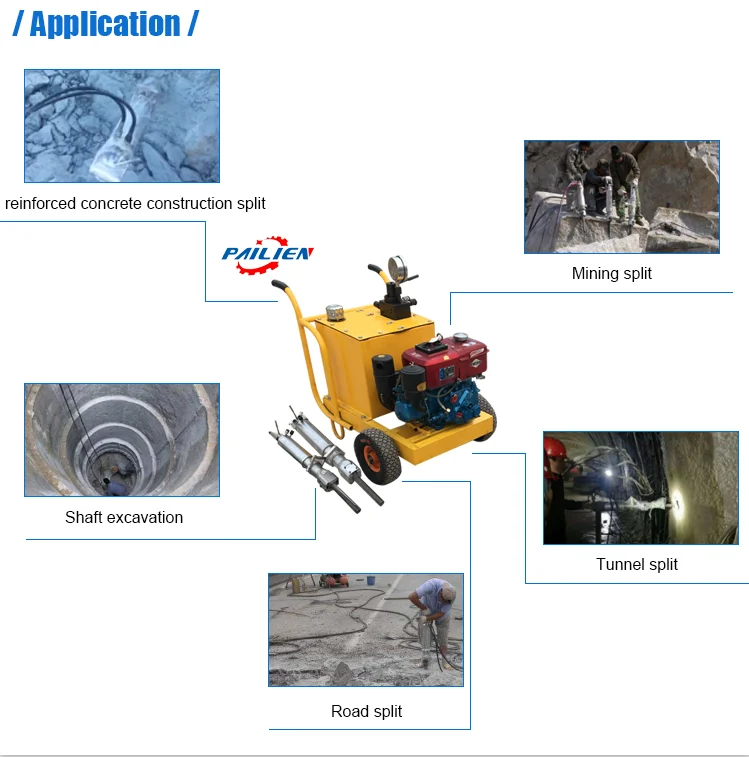 / Application /

reinforced concrete construction split

PAILIEN

Mining split

Shaft excavation

Tunnel split

Road split